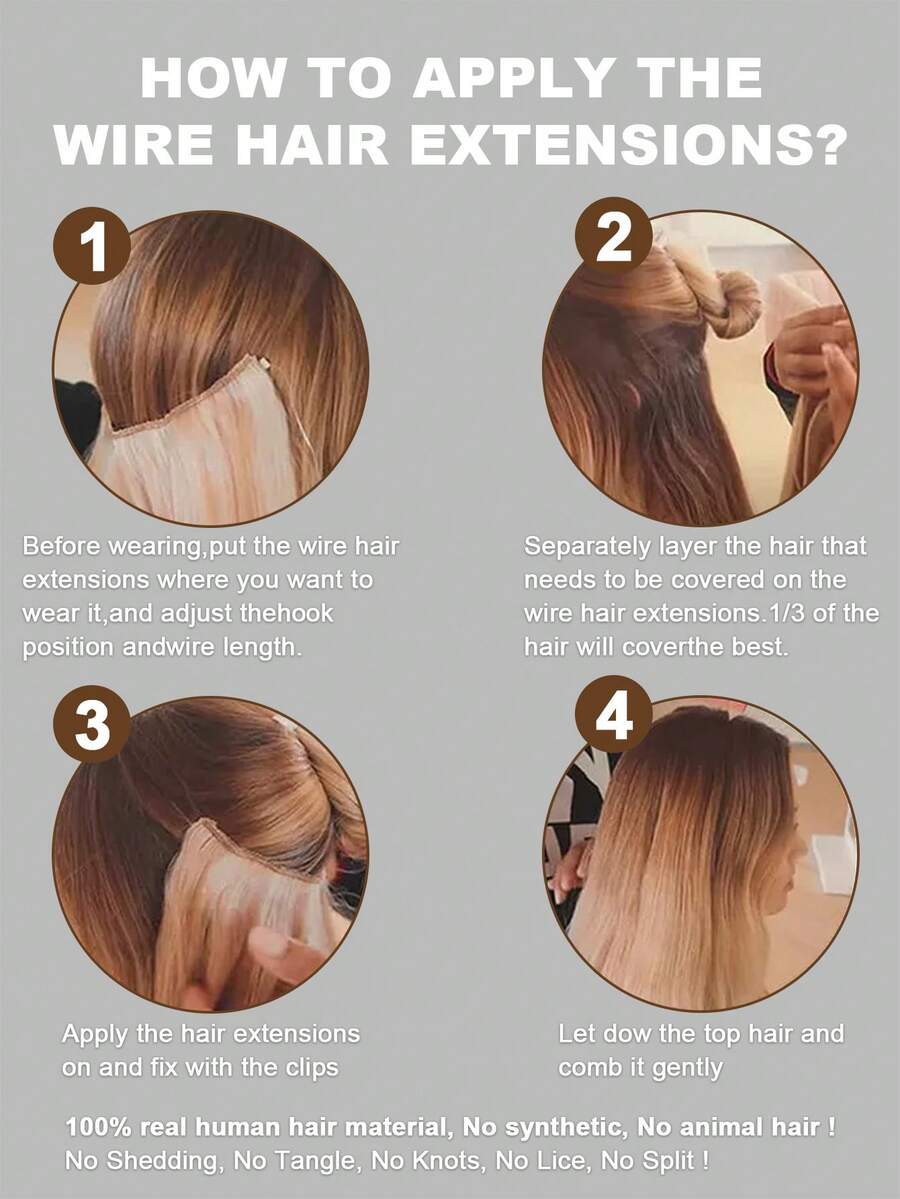 HOW TO APPLY THE WIRE HAIR EXTENSIONS?

1

Before wearing,put the wire hair extensions where you want to wear it,and adjust thehook position andwire length.

2

Separately layer the hair that needs to be covered on the wire hair extensions.1/3 of the hair will coverthe best.

3

Apply the hair extensions on and fix with the clips

4

Let dow the top hair and comb it gently

100% real human hair material, No synthetic, No animal hair !
No Shedding, No Tangle, No Knots, No Lice, No Split !