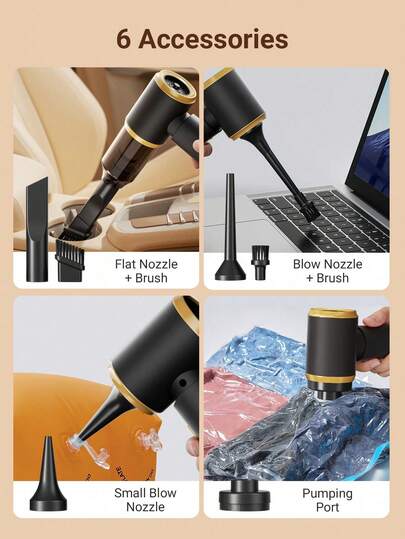 6 Accessories

Flat Nozzle + Brush

Blow Nozzle + Brush

Small Blow Nozzle

Pumping Port