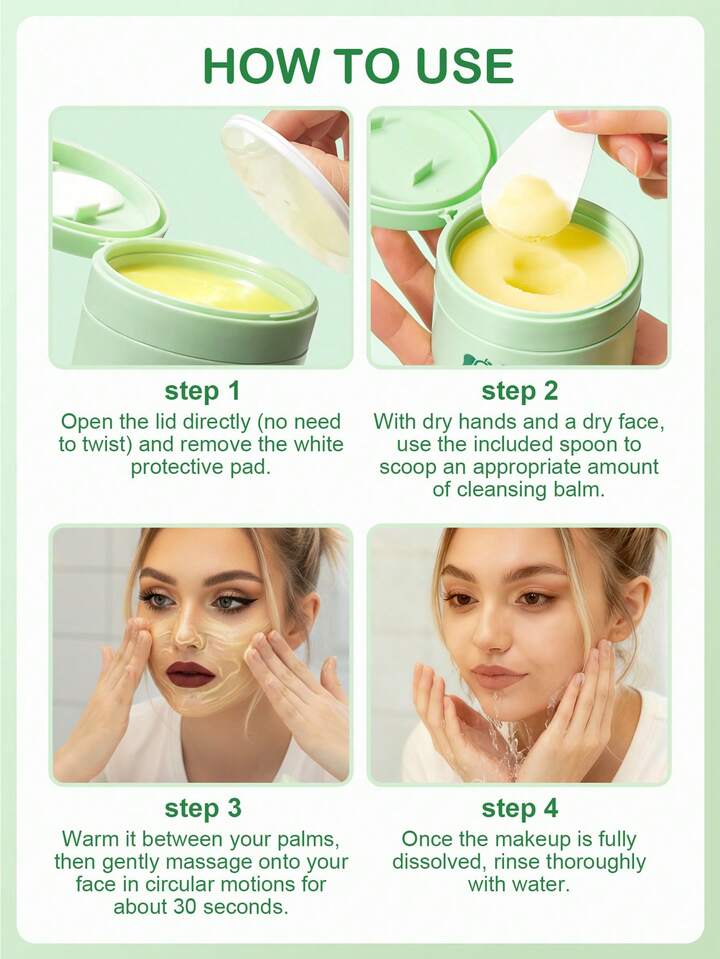 HOW TO USE

step 1
Open the lid directly (no need to twist) and remove the white protective pad.

step 2
With dry hands and a dry face, use the included spoon to scoop an appropriate amount of cleansing balm.

step 3
Warm it between your palms, then gently massage onto your face in circular motions for about 30 seconds.

step 4
Once the makeup is fully dissolved, rinse thoroughly with water.