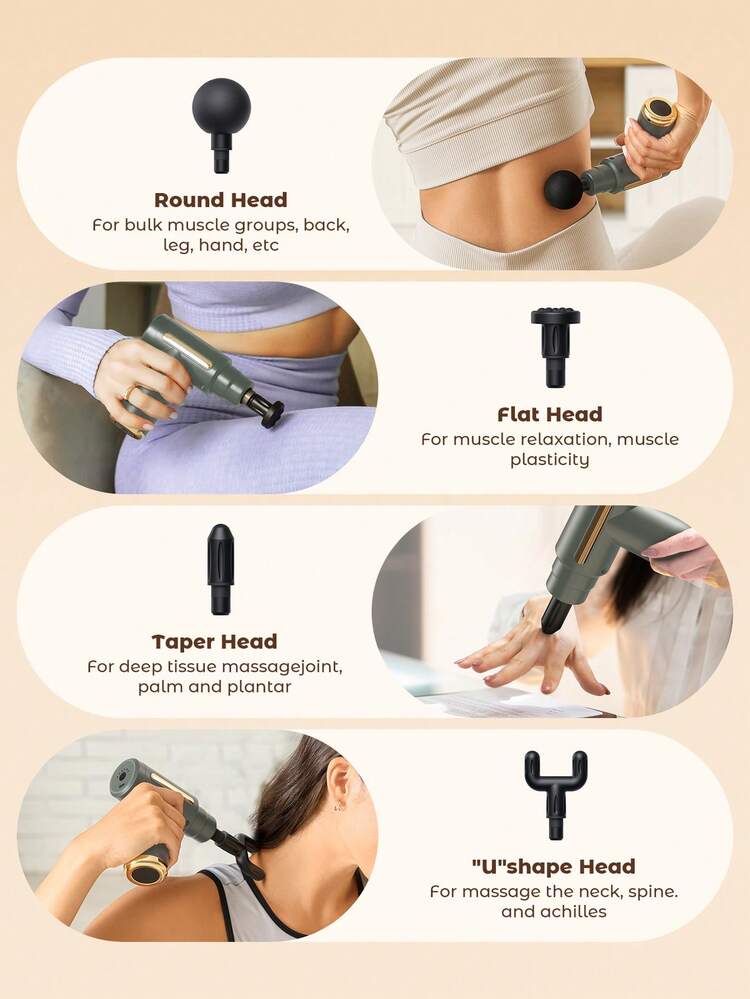 Round Head
For bulk muscle groups, back, leg, hand, etc

Flat Head
For muscle relaxation, muscle plasticity

Taper Head
For deep tissue massagejoint, palm and plantar

"U"shape Head
For massage the neck, spine. and achilles