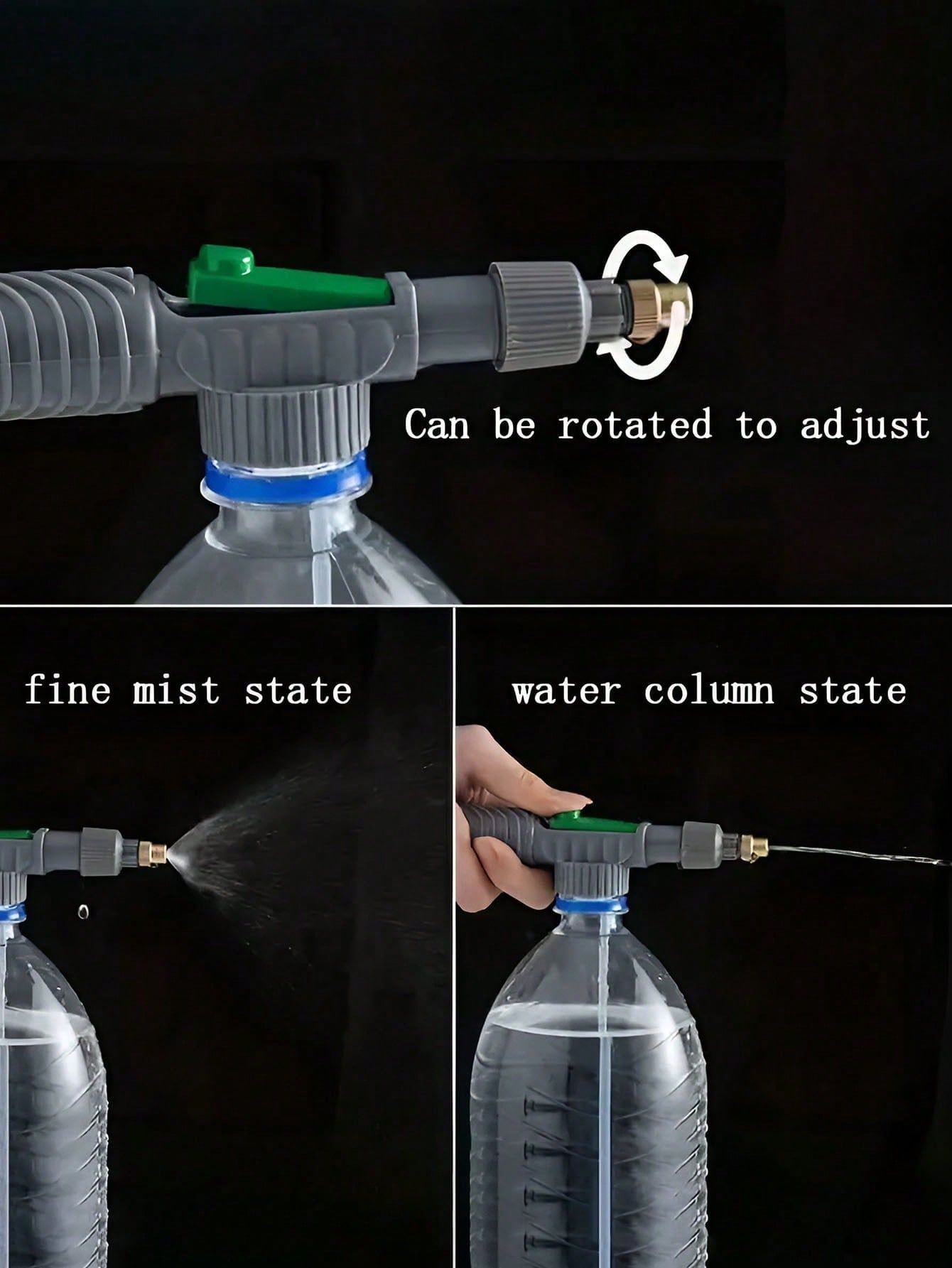 Can be rotated to adjust

fine mist state

water column state