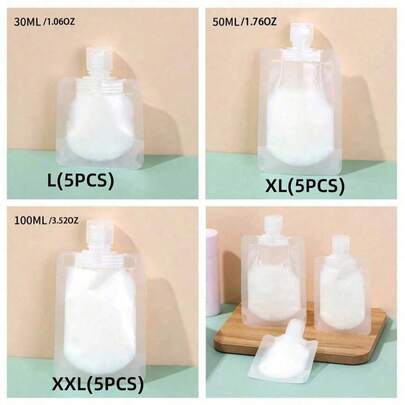 30ML /1.06OZ

L(5PCS)

50ML /1.76OZ

XL(5PCS)

100ML /3.52OZ

XXL(5PCS)