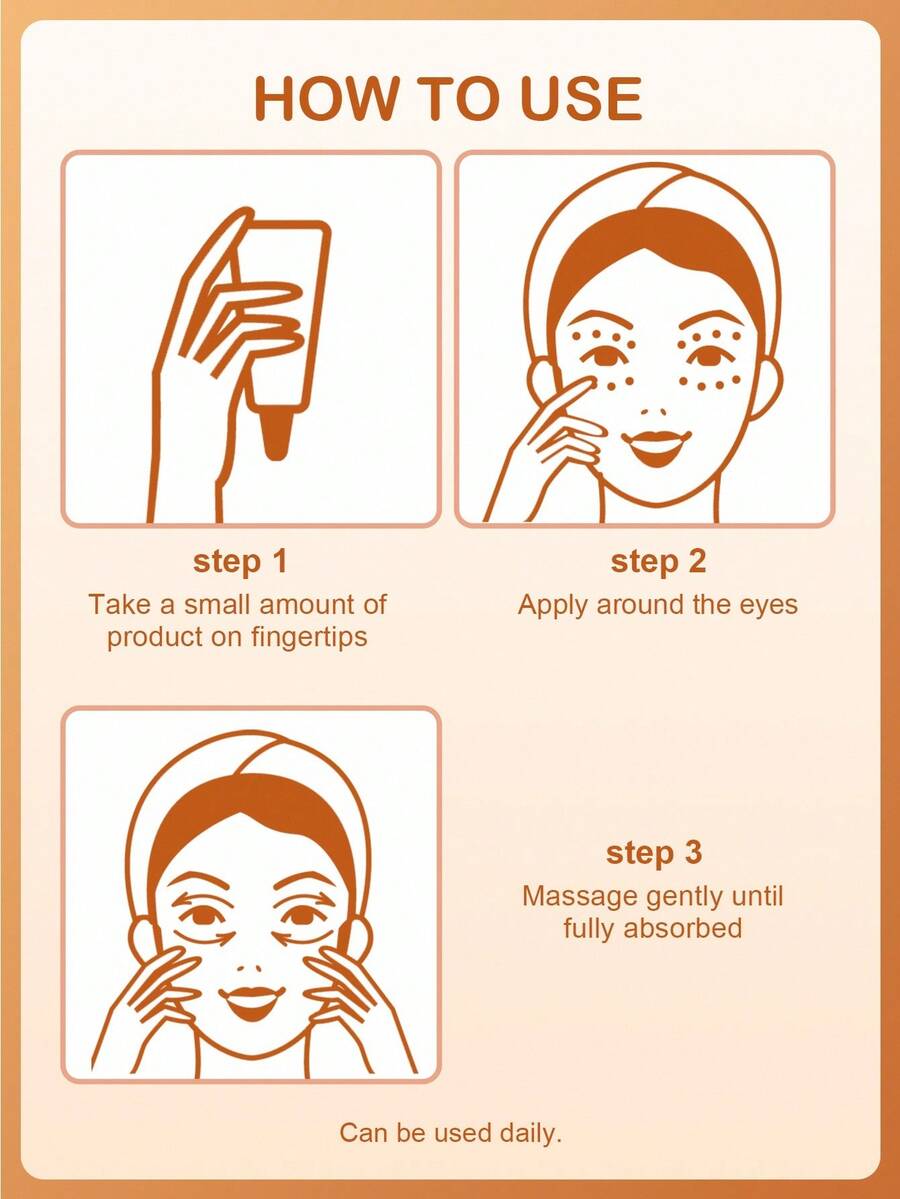 HOW TO USE

step 1
Take a small amount of product on fingertips

step 2
Apply around the eyes

step 3
Massage gently until fully absorbed

Can be used daily.