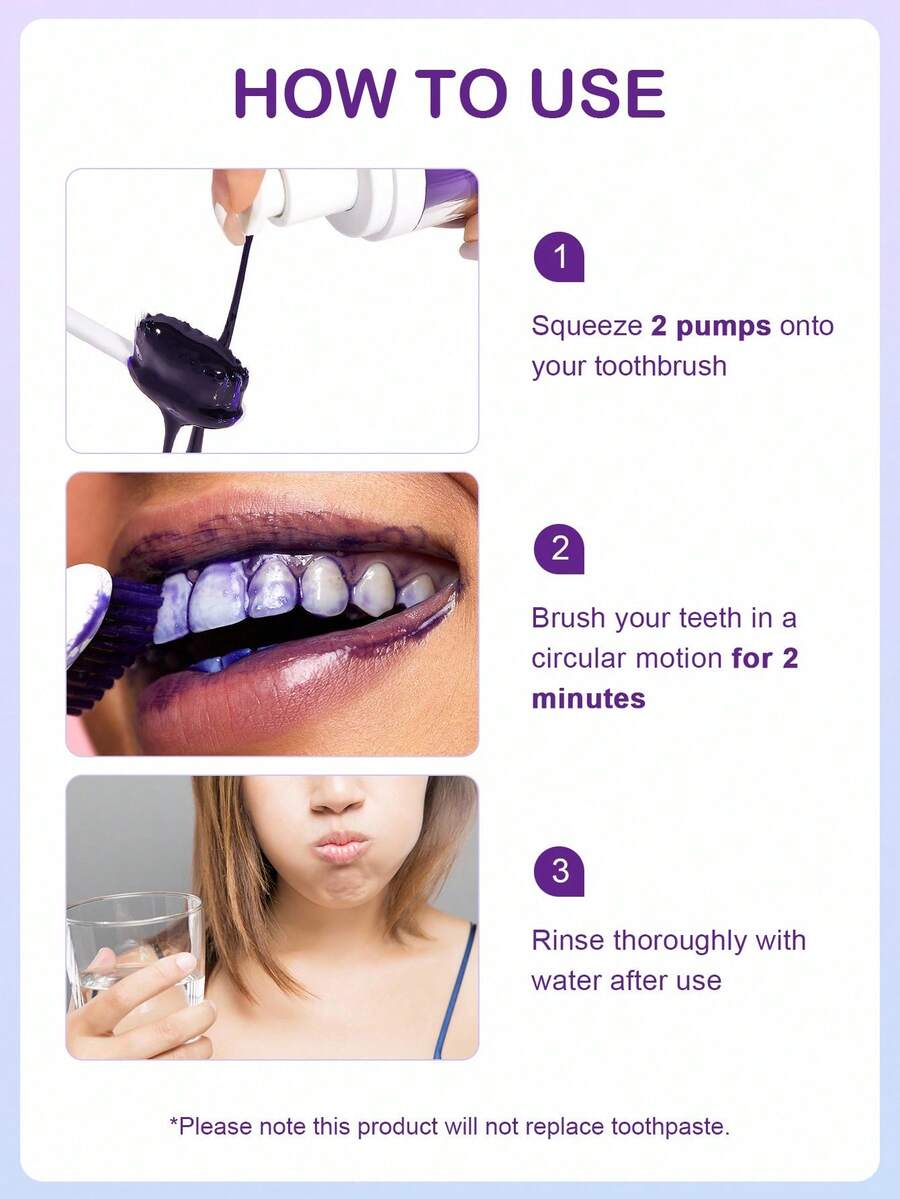 HOW TO USE

1

Squeeze 2 pumps onto your toothbrush

2

Brush your teeth in a circular motion for 2 minutes

3

Rinse thoroughly with water after use

*Please note this product will not replace toothpaste.