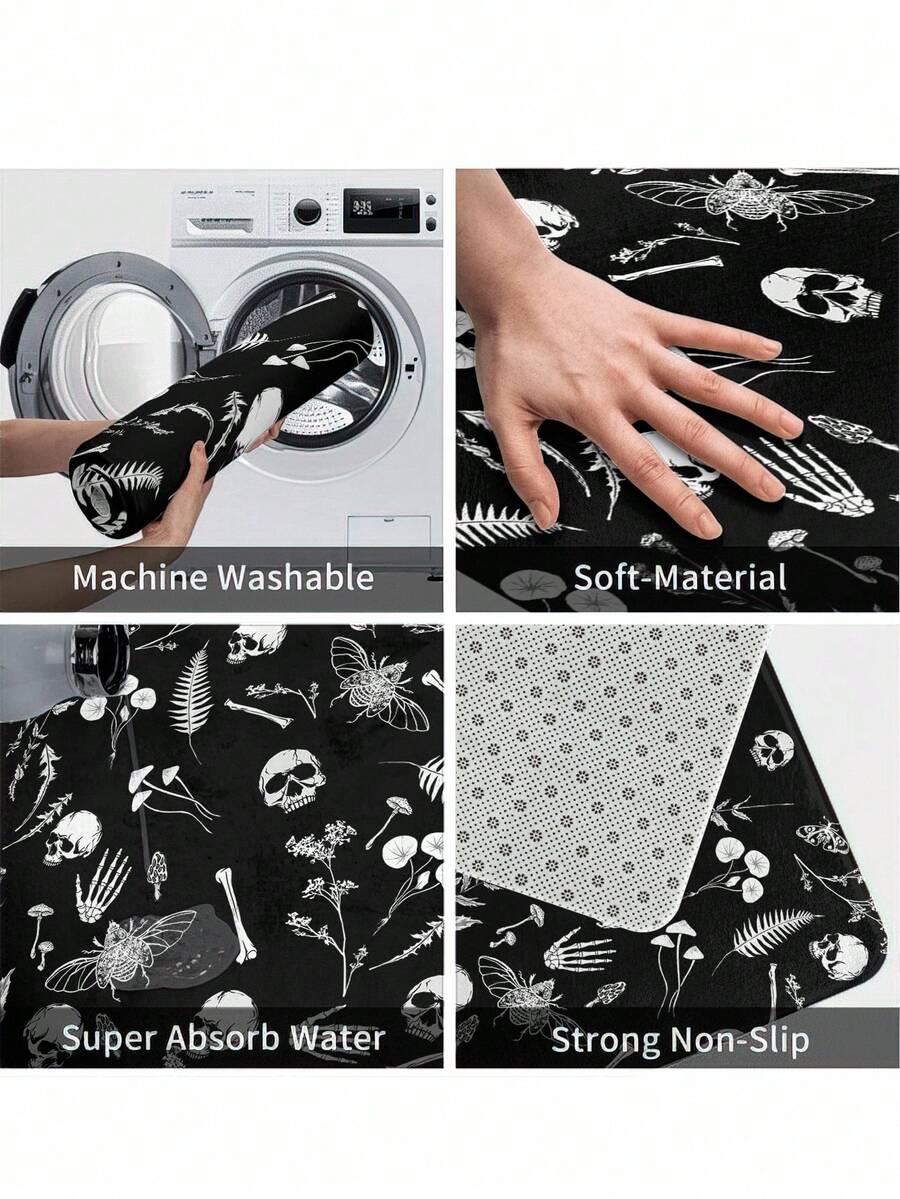 Machine Washable

Soft-Material

Super Absorb Water

Strong Non-Slip