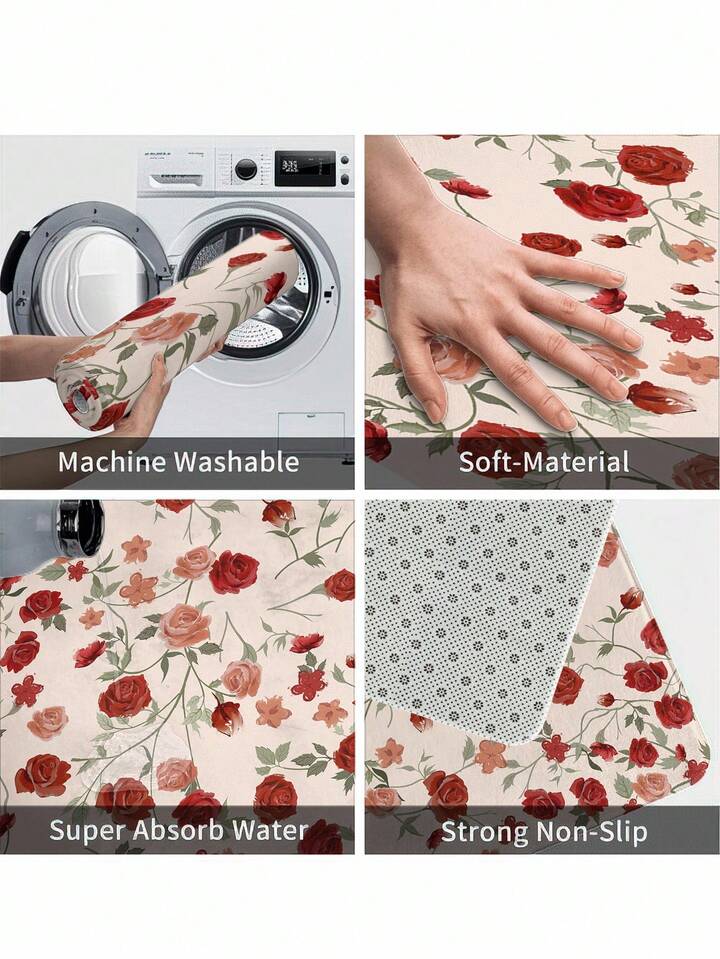 Machine Washable

Soft-Material

Super Absorb Water

Strong Non-Slip