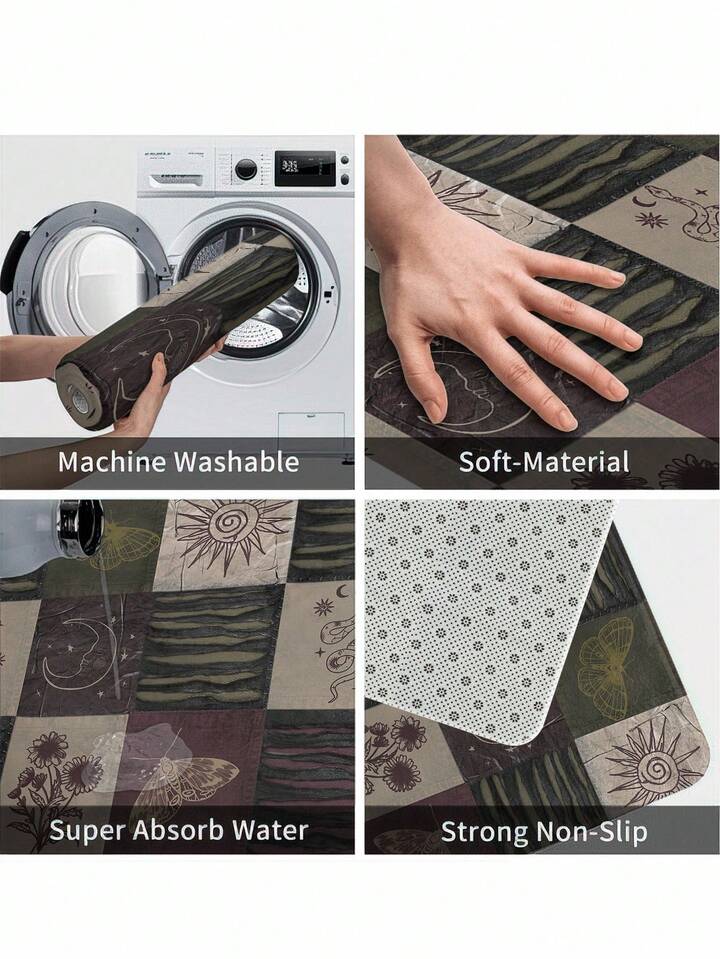 Machine Washable

Soft-Material

Super Absorb Water

Strong Non-Slip