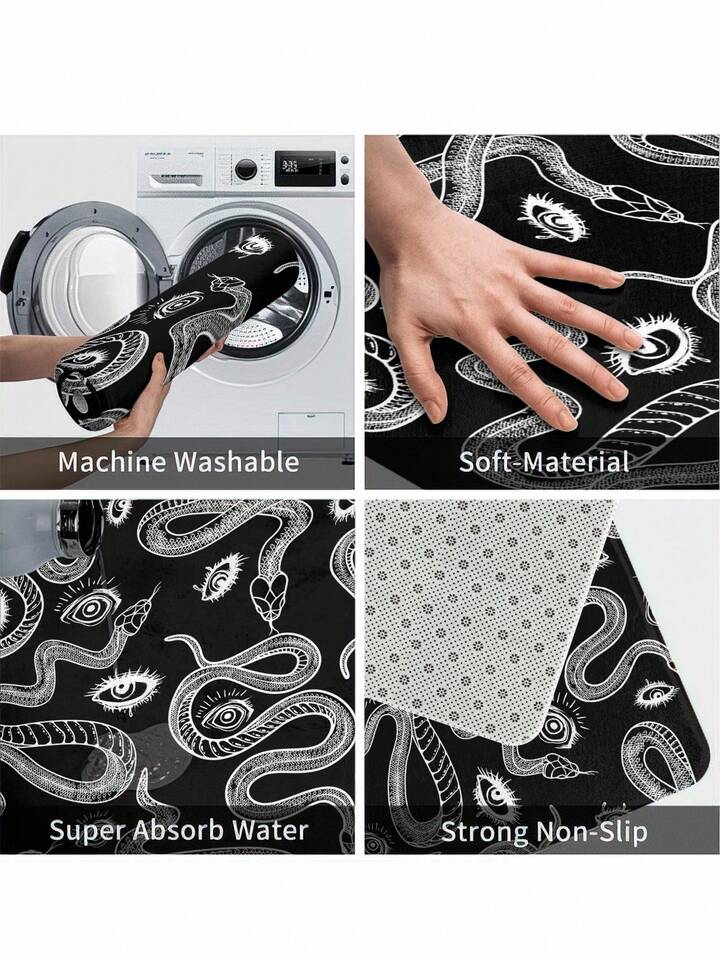 Machine Washable

Soft-Material

Super Absorb Water

Strong Non-Slip