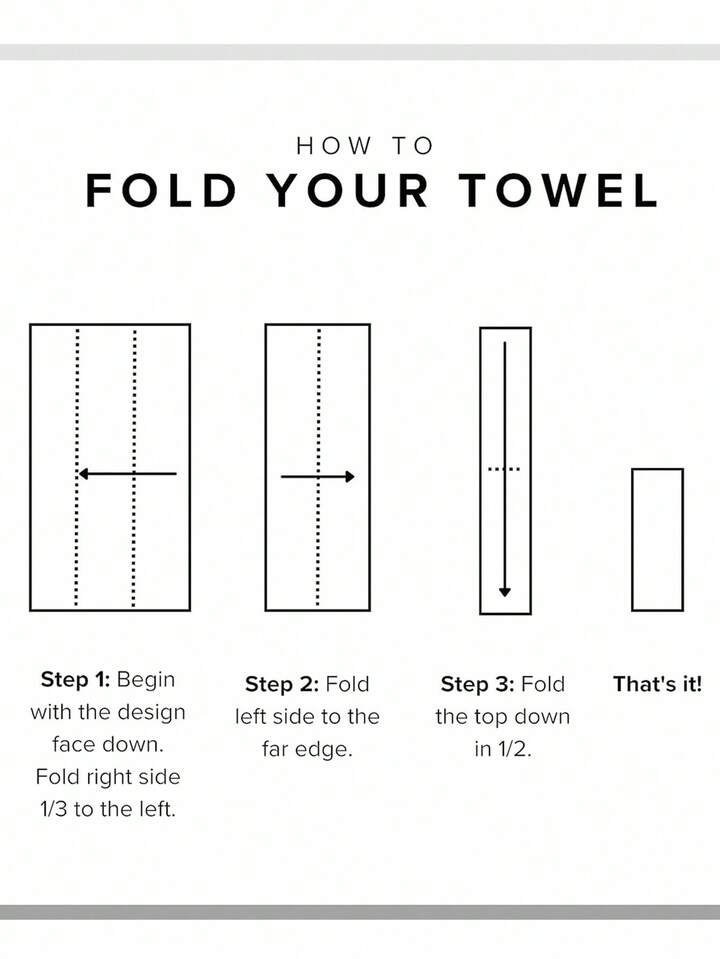 HOW TO
FOLD YOUR TOWEL

Step 1: Begin with the design face down. Fold right side 1/3 to the left.

Step 2: Fold left side to the far edge.

Step 3: Fold the top down in 1/2.

That's it!