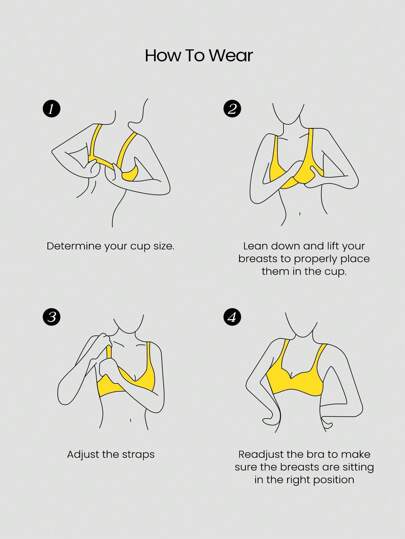 How To Wear

1

Determine your cup size.

2

Lean down and lift your breasts to properly place them in the cup.

3

Adjust the straps

4

Readjust the bra to make sure the breasts are sitting in the right position