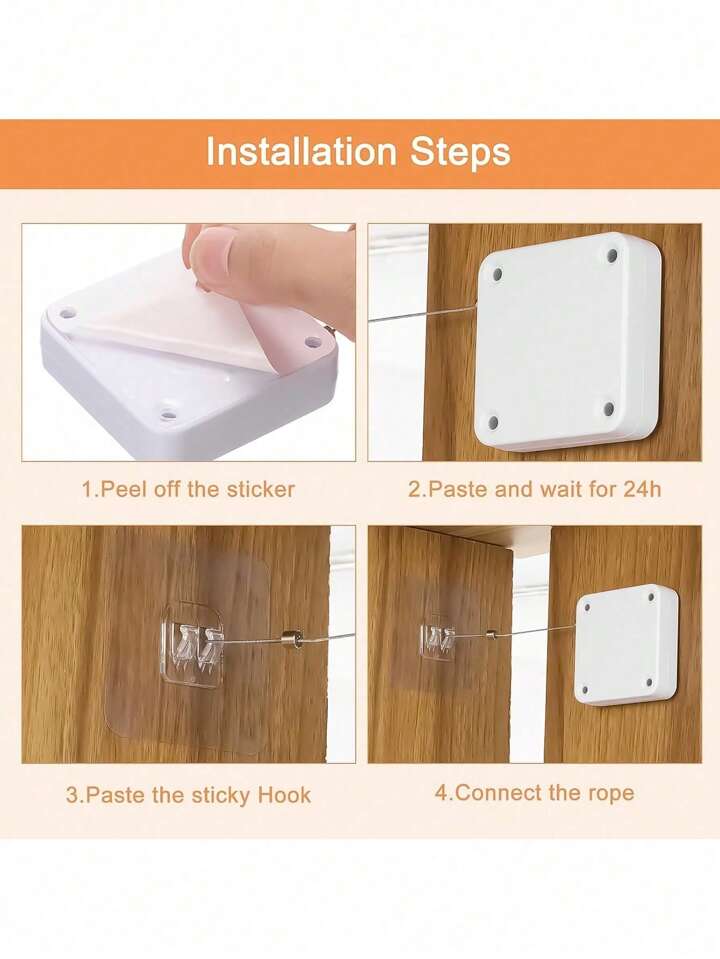 Installation Steps

1.Peel off the sticker

2.Paste and wait for 24h

3.Paste the sticky Hook

4.Connect the rope