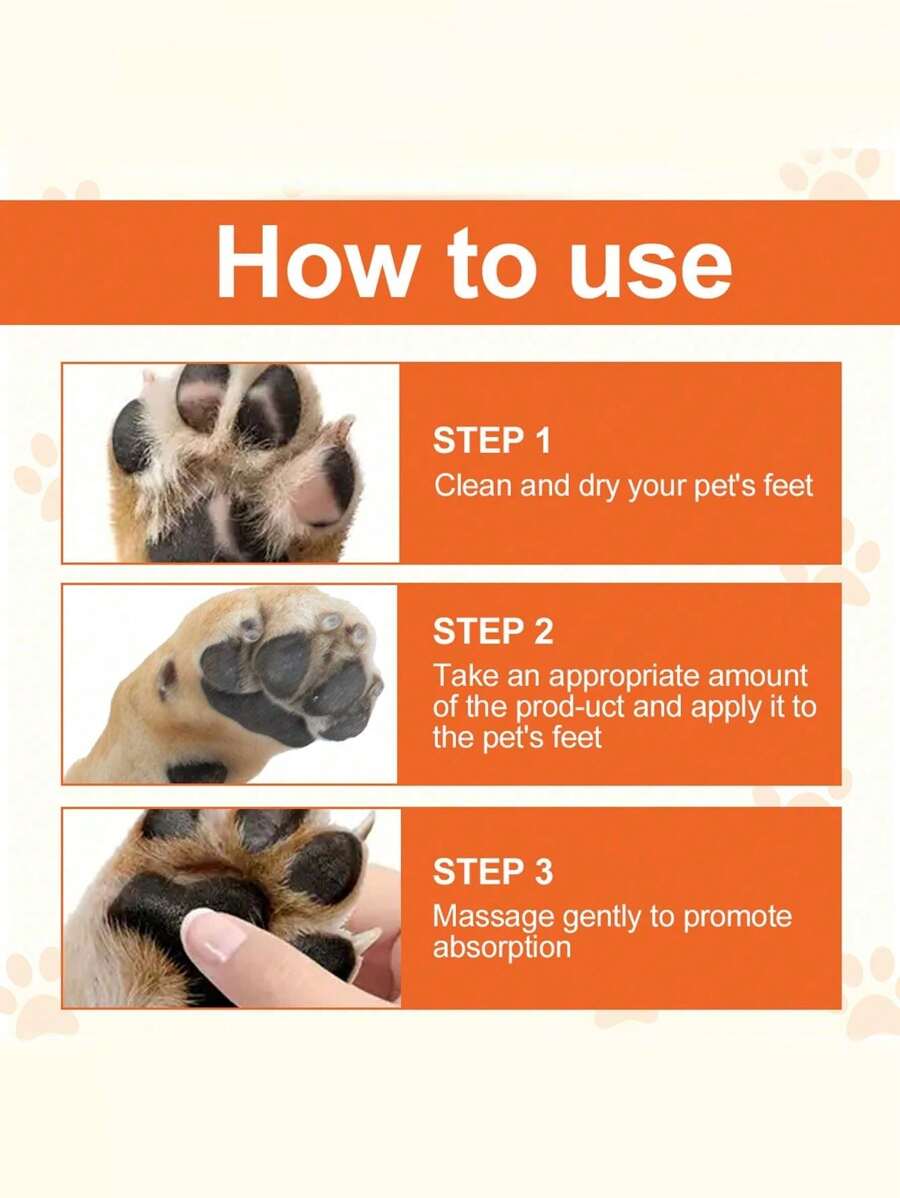 How to use

STEP 1
Clean and dry your pet's feet

STEP 2
Take an appropriate amount of the prod-uct and apply it to the pet's feet

STEP 3
Massage gently to promote absorption