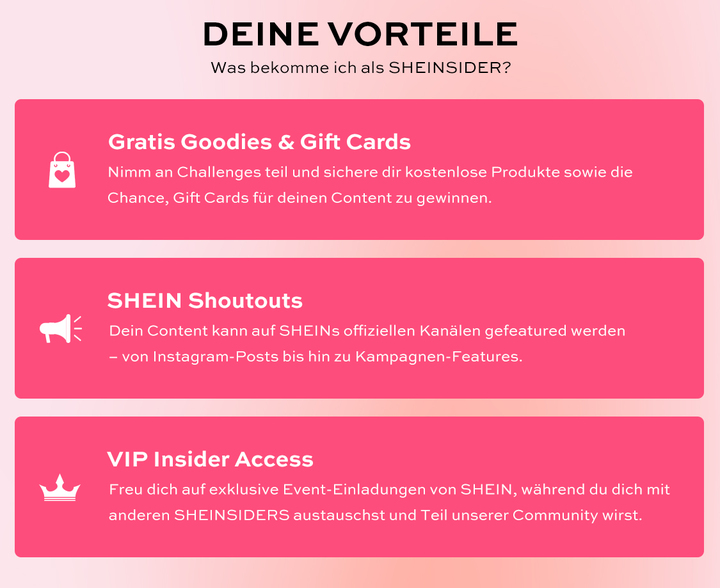 DEINE VORTEILE

Was bekomme ich als SHEINSIDER?

Gratis Goodies & Gift Cards

Nimm an Challenges teil und sichere dir kostenlose Produkte sowie die Chance, Gift Cards für deinen Content zu gewinnen.

SHEIN Shoutouts

Dein Content kann auf SHEINs offiziellen Kanälen gefeatured werden – von Instagram-Posts bis hin zu Kampagnen-Features.

VIP Insider Access

Freu dich auf exklusive Event-Einladungen von SHEIN, während du dich mit anderen SHEINSIDERS austauschst und Teil unserer Community wirst.