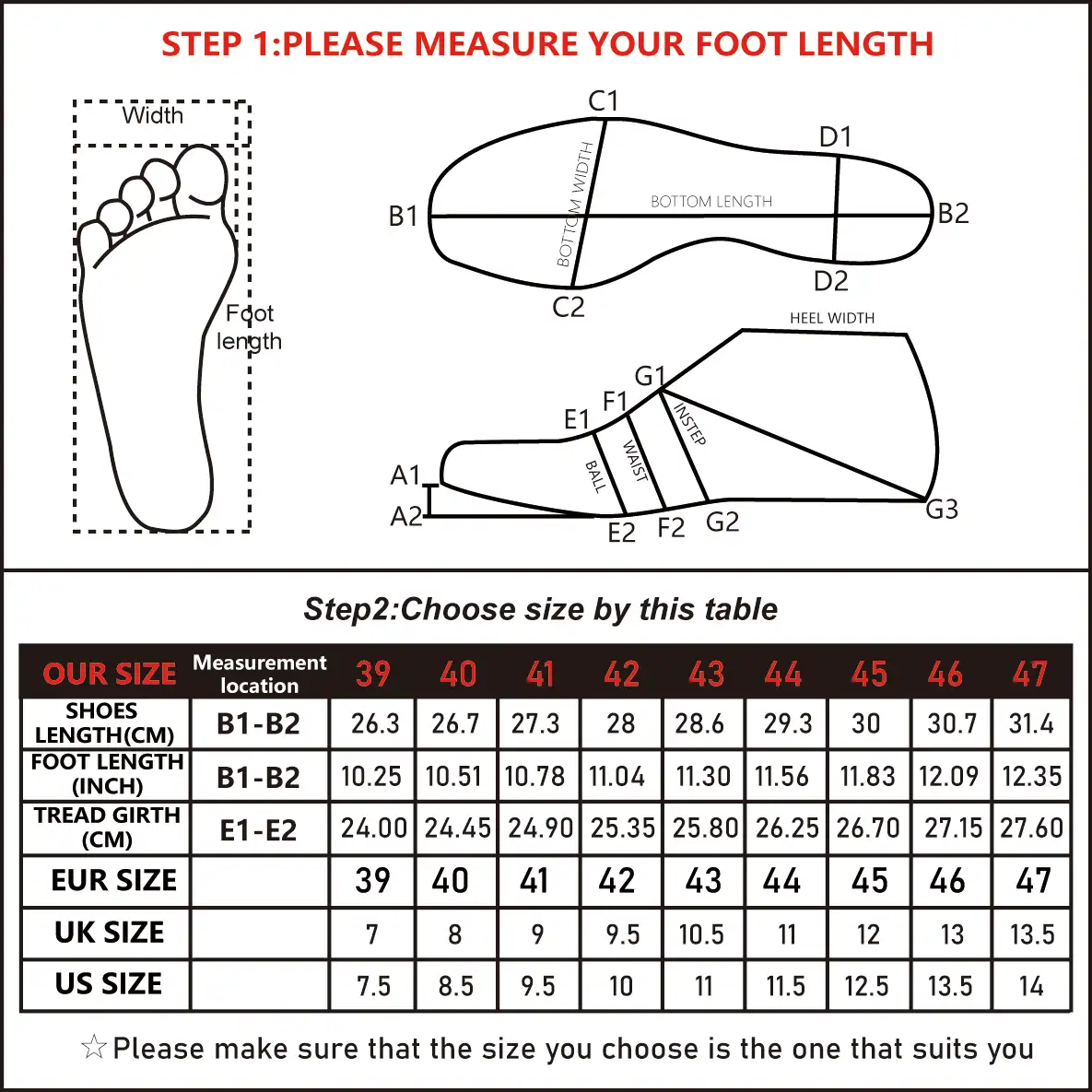 STEP 1:PLEASE MEASURE YOUR FOOT LENGTH

Width

Foot length

C1
D1
B1
BOTTOM WIDTH
BOTTOM LENGTH
B2
C2
D2

HEEL WIDTH
G1
F1
E1
INSTEP
WAIST
BALL
A1
A2
E2
F2
G2
G3

Step2:Choose size by this table

| OUR SIZE | Measurement location | 39 | 40 | 41 | 42 | 43 | 44 | 45 | 46 | 47 |
|---|---|---|---|---|---|---|---|---|---|---|
| SHOES LENGTH(CM) | B1-B2 | 26.3 | 26.7 | 27.3 | 28 | 28.6 | 29.3 | 30 | 30.7 | 31.4 |
| FOOT LENGTH (INCH) | B1-B2 | 10.25 | 10.51 | 10.78 | 11.04 | 11.30 | 11.56 | 11.83 | 12.09 | 12.35 |
| TREAD GIRTH (CM) | E1-E2 | 24.00 | 24.45 | 24.90 | 25.35 | 25.80 | 26.25 | 26.70 | 27.15 | 27.60 |
| EUR SIZE | | 39 | 40 | 41 | 42 | 43 | 44 | 45 | 46 | 47 |
| UK SIZE | | 7 | 8 | 9 | 9.5 | 10.5 | 11 | 12 | 13 | 13.5 |
| US SIZE | | 7.5 | 8.5 | 9.5 | 10 | 11 | 11.5 | 12.5 | 13.5 | 14 |

☆Please make sure that the size you choose is the one that suits you