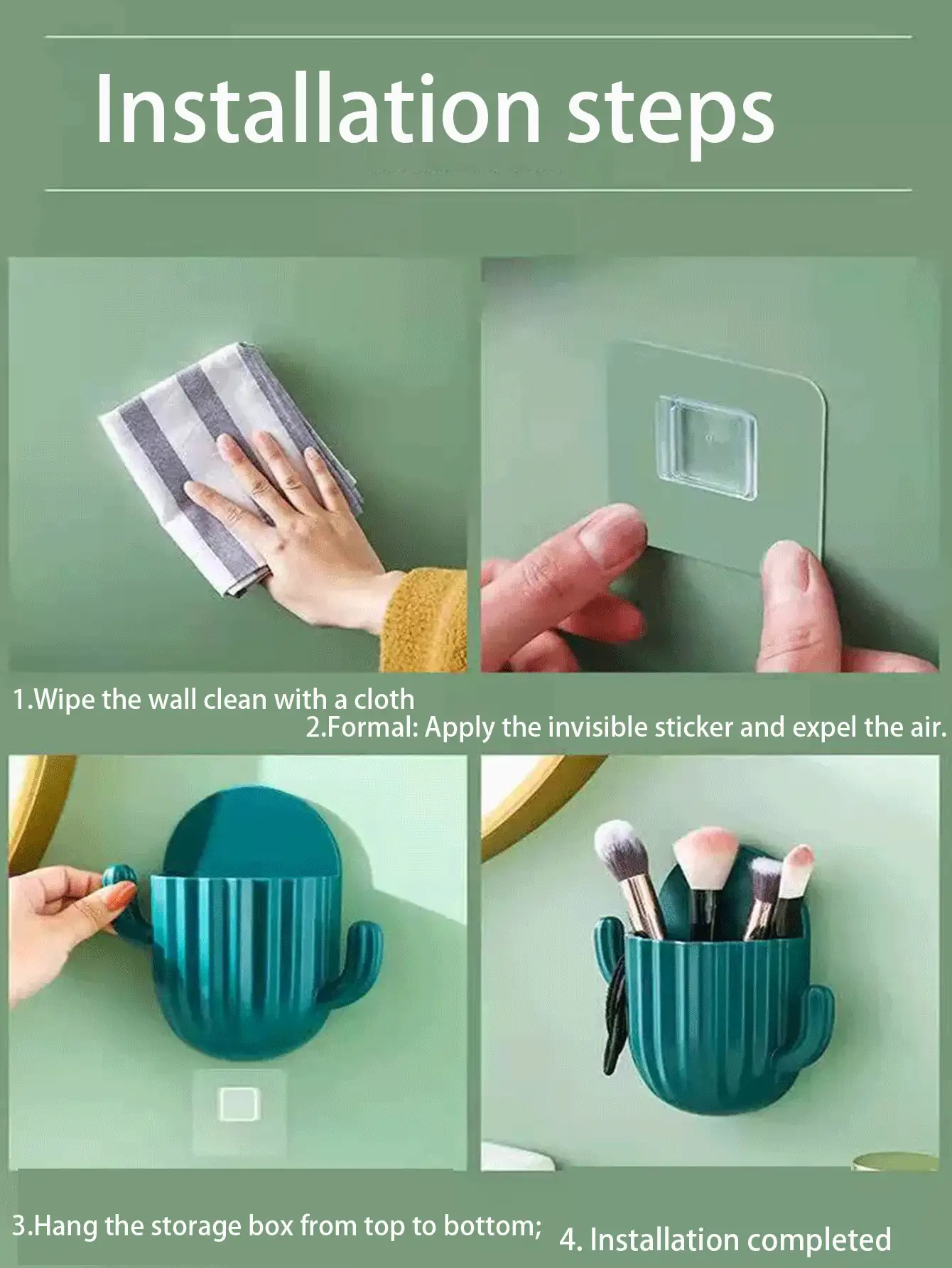 Installation steps

1.Wipe the wall clean with a cloth

2.Formal: Apply the invisible sticker and expel the air.

3.Hang the storage box from top to bottom;

4. Installation completed