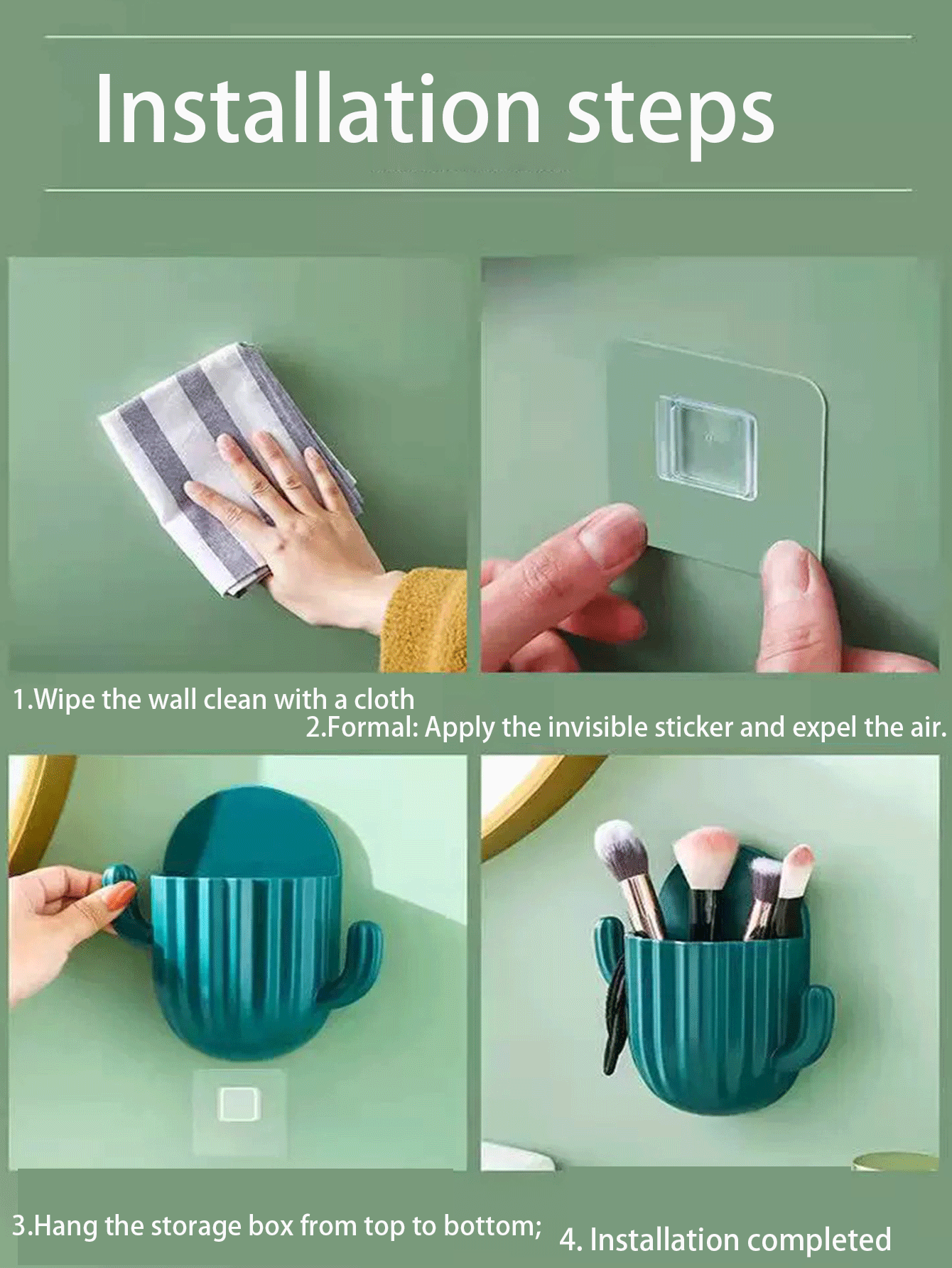 Installation steps

1.Wipe the wall clean with a cloth

2.Formal: Apply the invisible sticker and expel the air.

3.Hang the storage box from top to bottom;

4. Installation completed