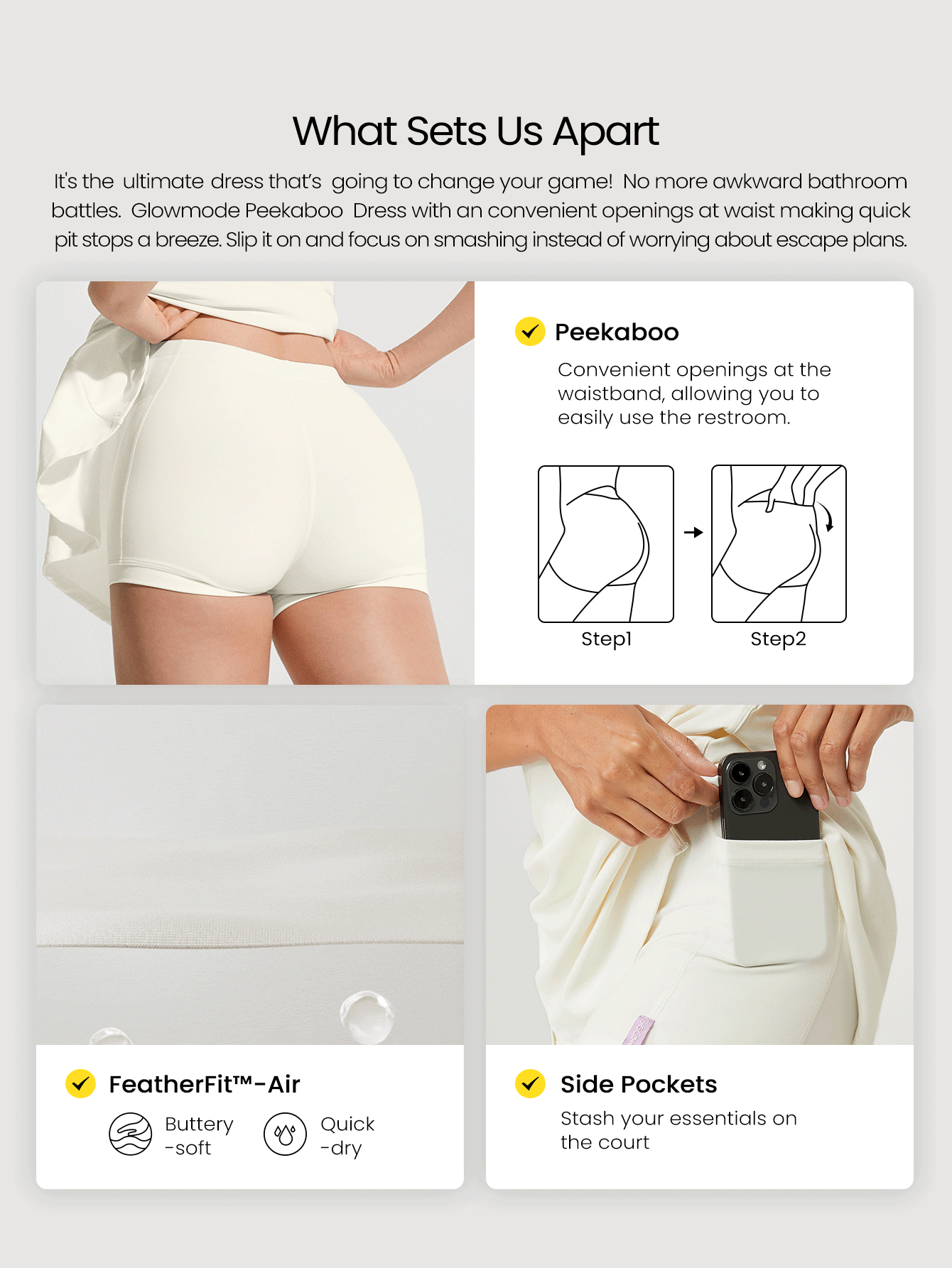 What Sets Us Apart

It's the ultimate dress that's going to change your game! No more awkward bathroom battles. Glowmode Peekaboo Dress with an convenient openings at waist making quick pit stops a breeze. Slip it on and focus on smashing instead of worrying about escape plans.

Peekaboo

Convenient openings at the waistband, allowing you to easily use the restroom.

Step1

Step2

FeatherFit™-Air

Buttery -soft

Quick -dry

Side Pockets

Stash your essentials on the court