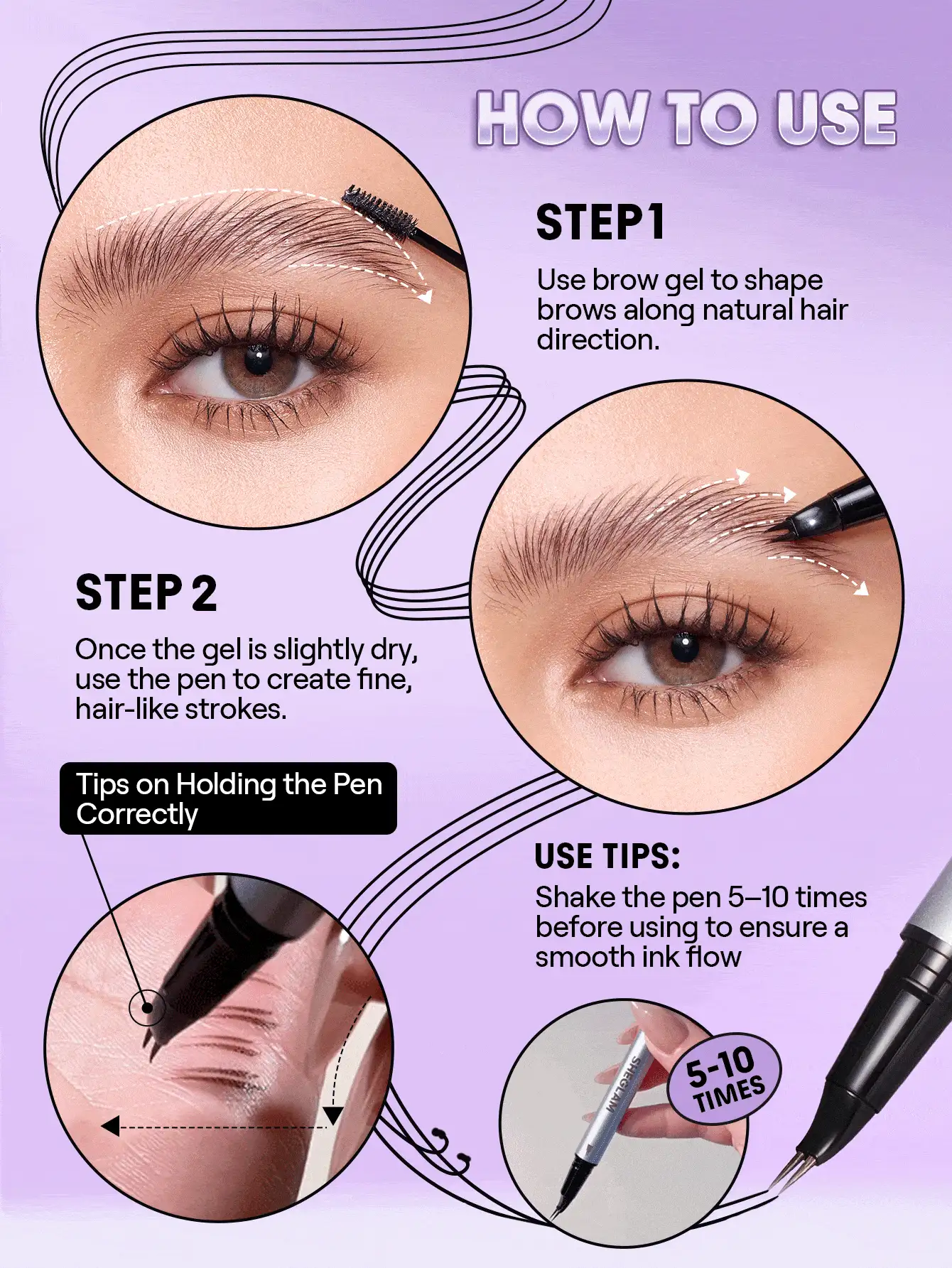 HOW TO USE

STEP1

Use brow gel to shape brows along natural hair direction.

STEP 2

Once the gel is slightly dry, use the pen to create fine, hair-like strokes.

Tips on Holding the Pen Correctly

USE TIPS:

Shake the pen 5–10 times before using to ensure a smooth ink flow

SHEGLAM

5-10 TIMES