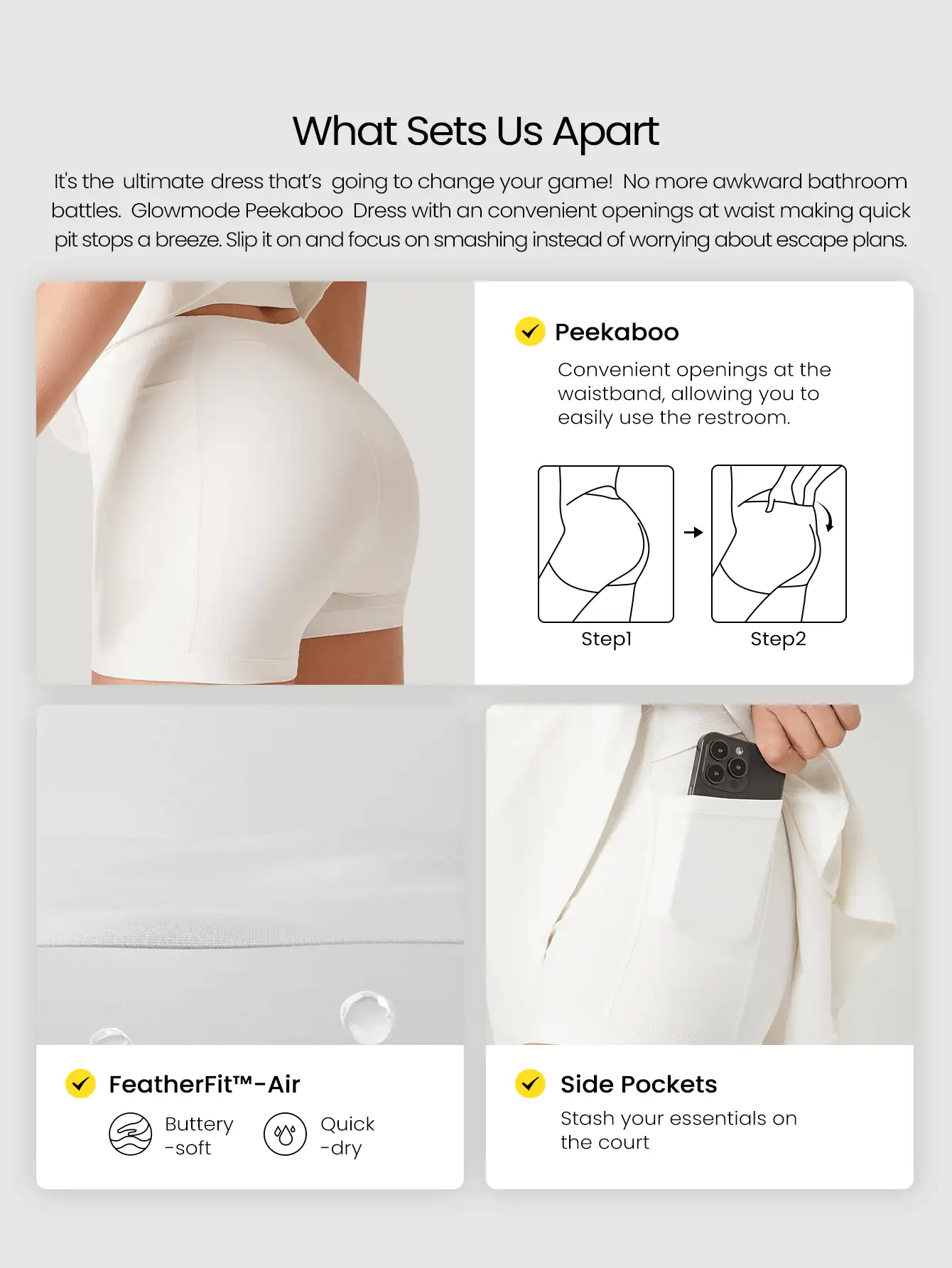 What Sets Us Apart

It's the ultimate dress that's going to change your game! No more awkward bathroom battles. Glowmode Peekaboo Dress with an convenient openings at waist making quick pit stops a breeze. Slip it on and focus on smashing instead of worrying about escape plans.

Peekaboo

Convenient openings at the waistband, allowing you to easily use the restroom.

Step1

Step2

FeatherFit™-Air

Buttery -soft

Quick -dry

Side Pockets

Stash your essentials on the court