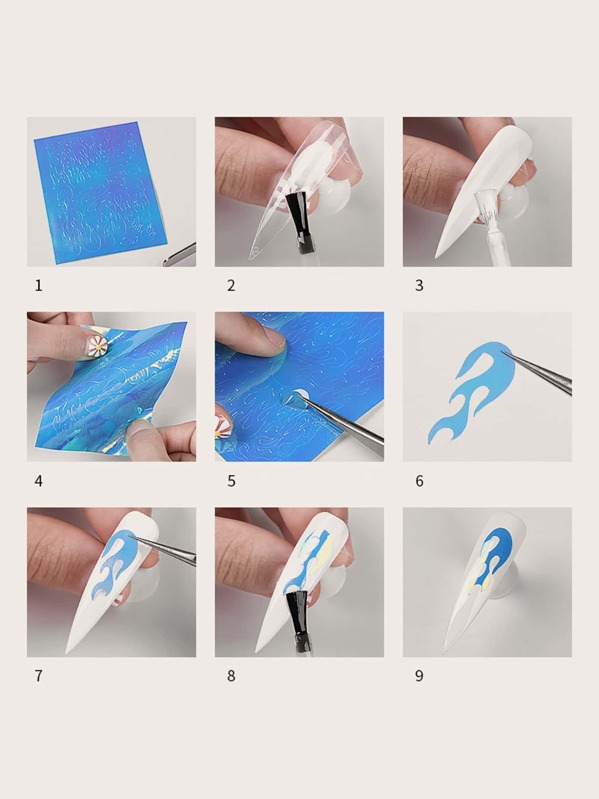 1

2

3

4

5

6

7

8

9