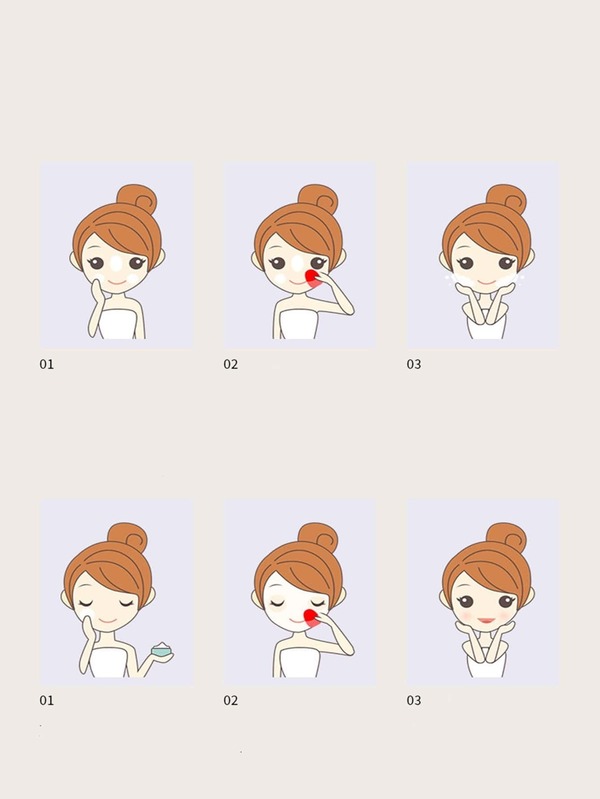 01

02

03

01

02

03