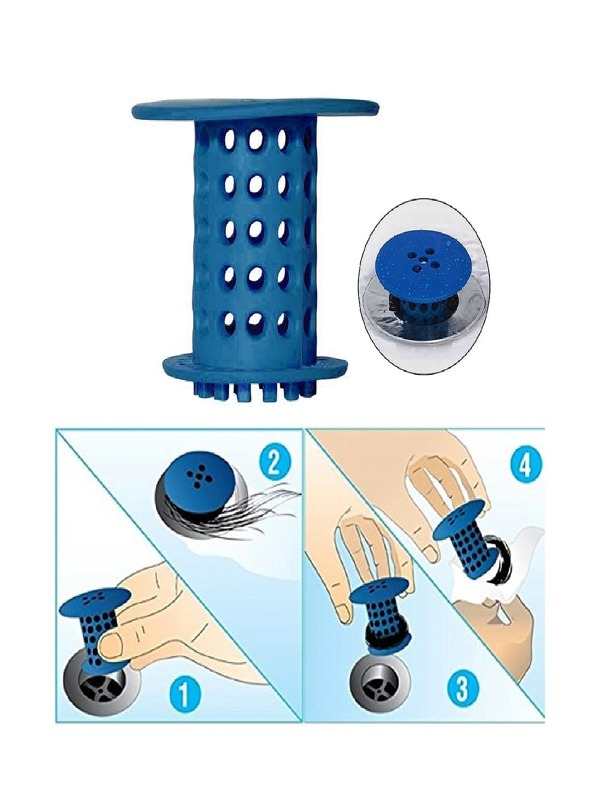 2
4
1
3