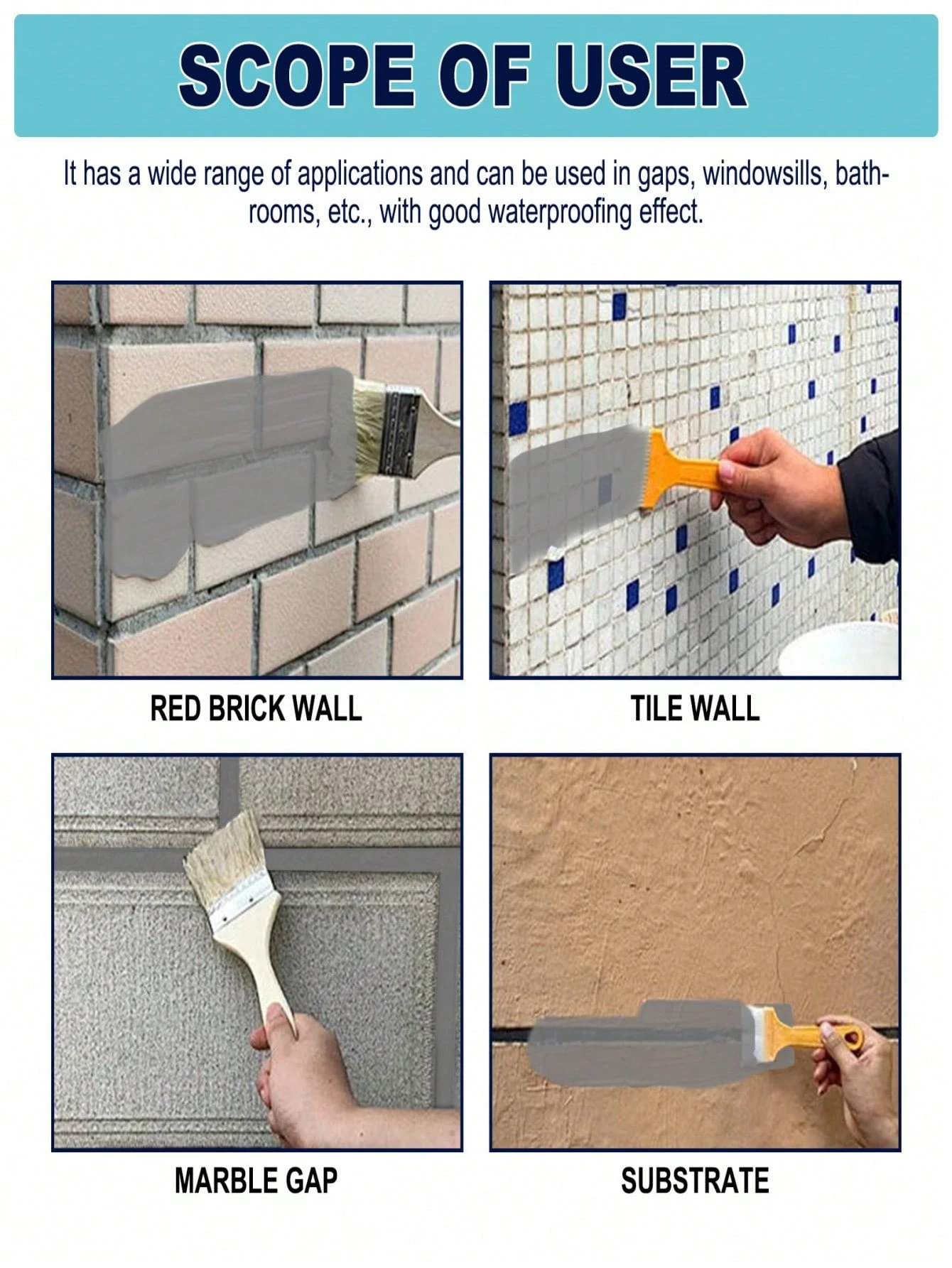 SCOPE OF USER

It has a wide range of applications and can be used in gaps, windowsills, bathrooms, etc., with good waterproofing effect.

RED BRICK WALL

TILE WALL

MARBLE GAP

SUBSTRATE