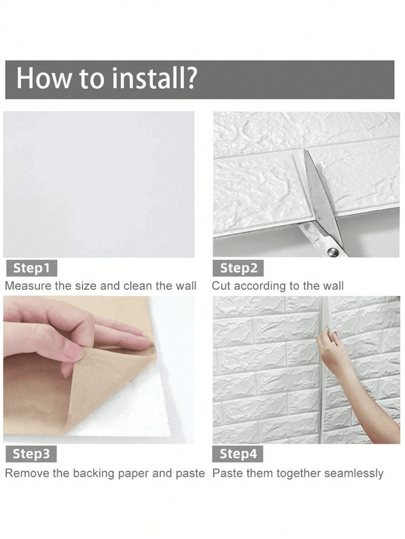 How to install?

Step1
Measure the size and clean the wall

Step2
Cut according to the wall

Step3
Remove the backing paper and paste

Step4
Paste them together seamlessly