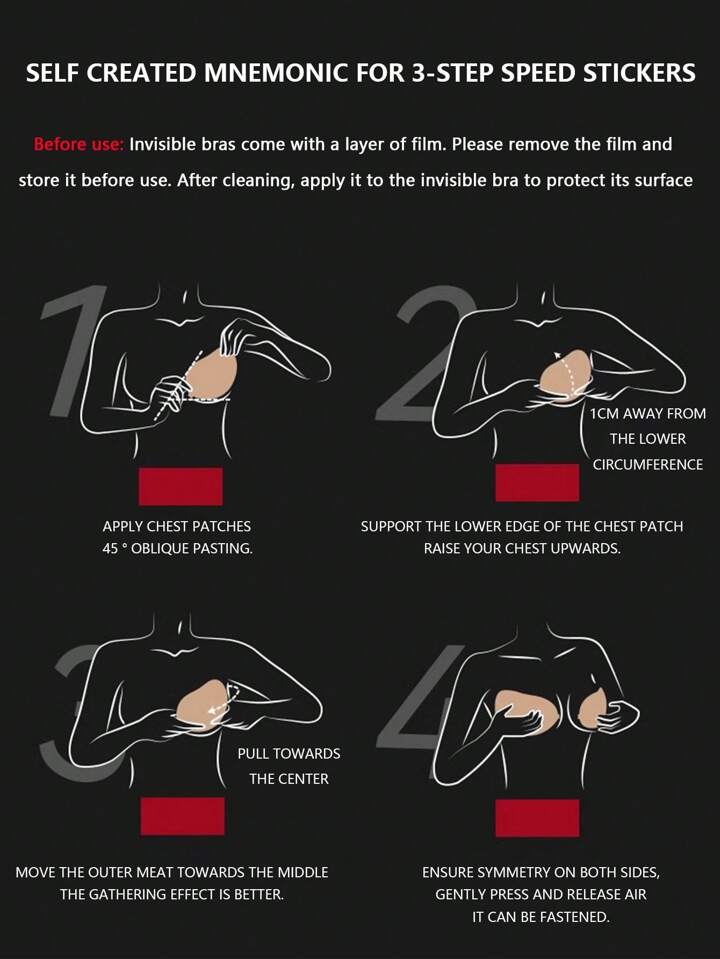 SELF CREATED MNEMONIC FOR 3-STEP SPEED STICKERS

Before use: Invisible bras come with a layer of film. Please remove the film and store it before use. After cleaning, apply it to the invisible bra to protect its surface

1

APPLY CHEST PATCHES
45 ° OBLIQUE PASTING.

2

1CM AWAY FROM THE LOWER CIRCUMFERENCE

SUPPORT THE LOWER EDGE OF THE CHEST PATCH
RAISE YOUR CHEST UPWARDS.

3

PULL TOWARDS THE CENTER

MOVE THE OUTER MEAT TOWARDS THE MIDDLE
THE GATHERING EFFECT IS BETTER.

4

ENSURE SYMMETRY ON BOTH SIDES,
GENTLY PRESS AND RELEASE AIR
IT CAN BE FASTENED.