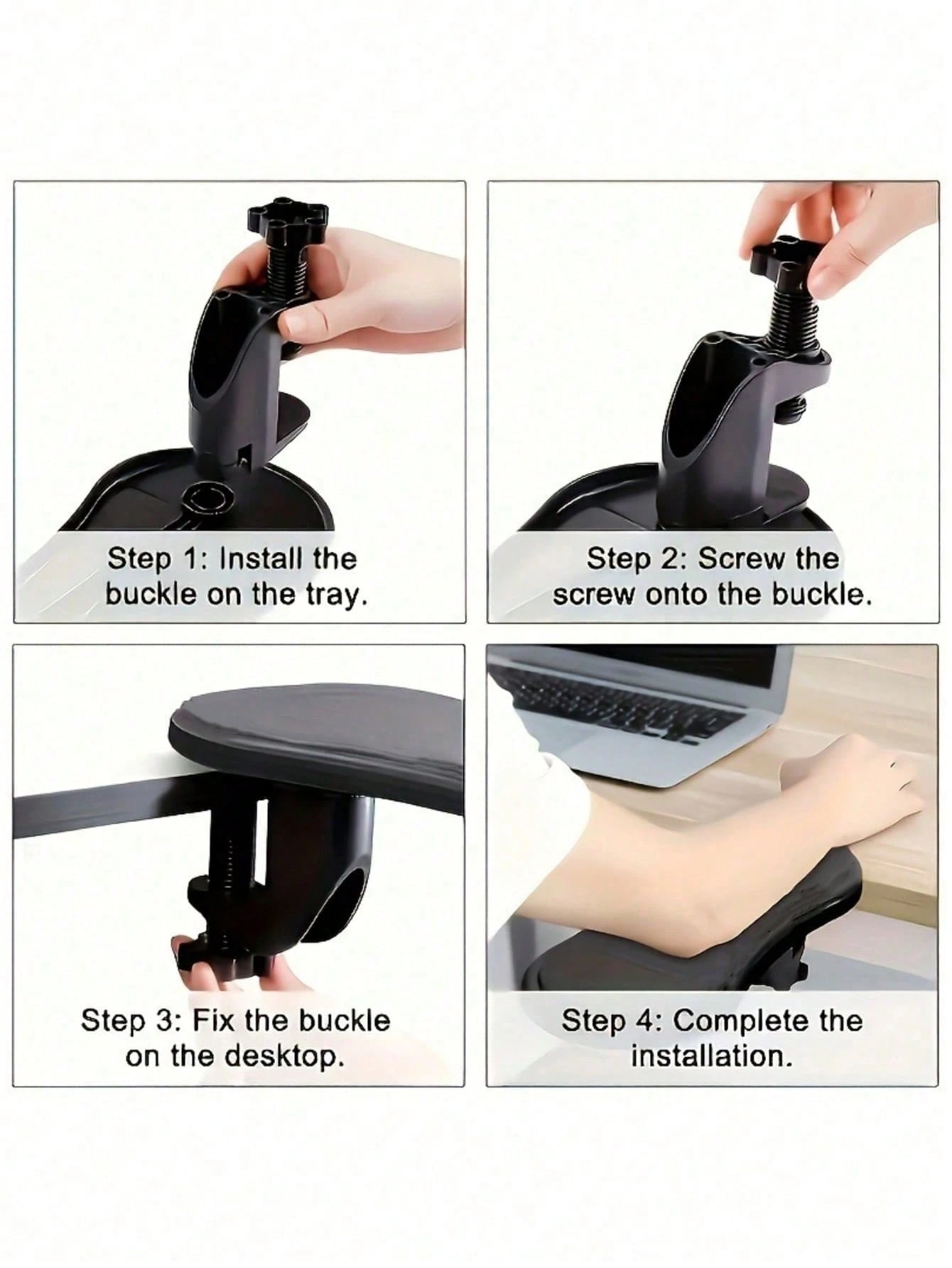 Step 1: Install the buckle on the tray.

Step 2: Screw the screw onto the buckle.

Step 3: Fix the buckle on the desktop.

Step 4: Complete the installation.