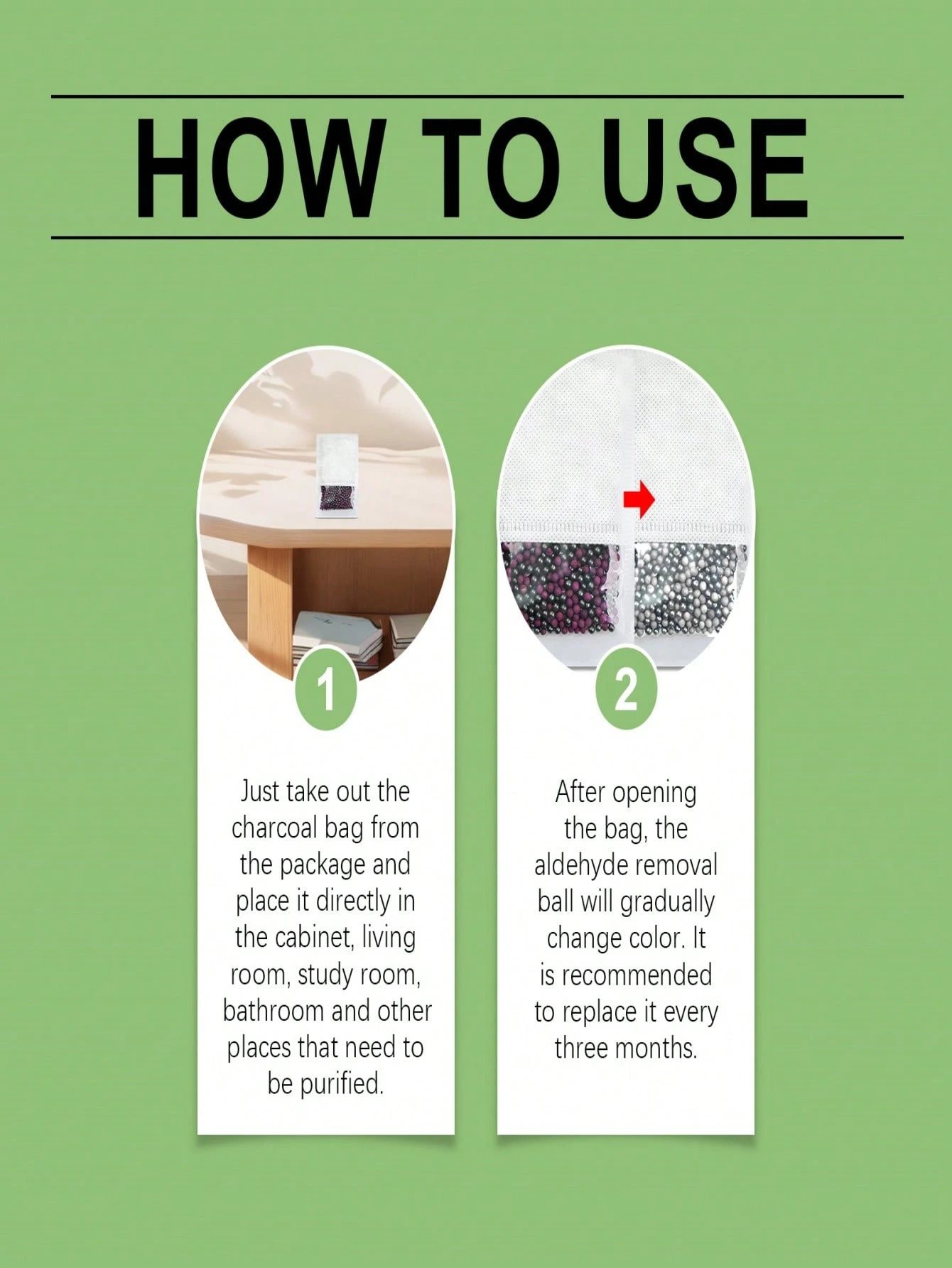 HOW TO USE

1

Just take out the charcoal bag from the package and place it directly in the cabinet, living room, study room, bathroom and other places that need to be purified.

2

After opening the bag, the aldehyde removal ball will gradually change color. It is recommended to replace it every three months.