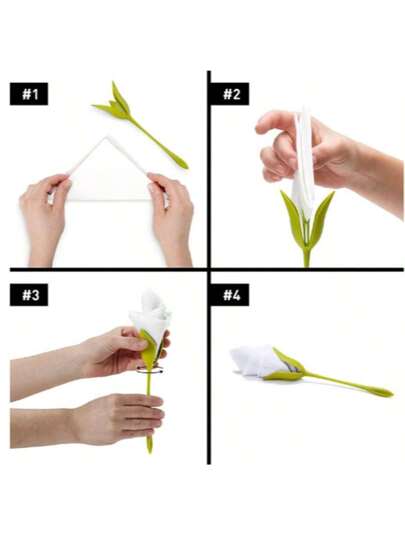 #1

#2

#3

#4