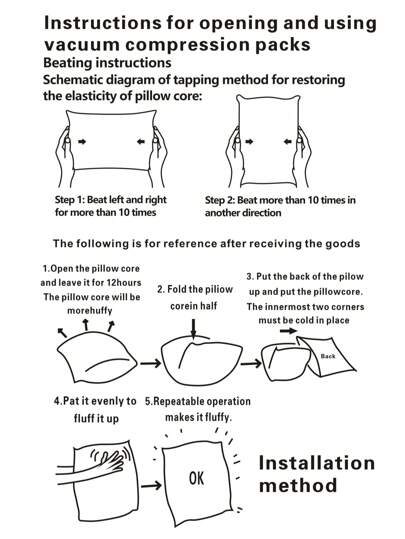 Instructions for opening and using vacuum compression packs

Beating instructions

Schematic diagram of tapping method for restoring the elasticity of pillow core:

Step 1: Beat left and right for more than 10 times

Step 2: Beat more than 10 times in another direction

The following is for reference after receiving the goods

1.Open the pillow core and leave it for 12hours The pillow core will be morehuffy

2. Fold the piliow corein half

3. Put the back of the pilow up and put the pillowcore. The innermost two corners must be cold in place

Back

4.Pat it evenly to fluff it up

5.Repeatable operation makes it fluffy.

OK

Installation method