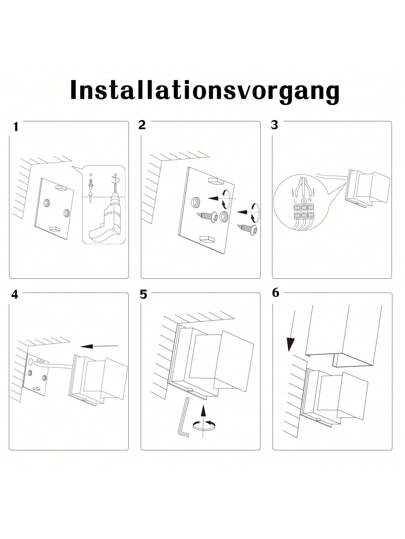 Installationsvorgang

1

2

3

4

5

6