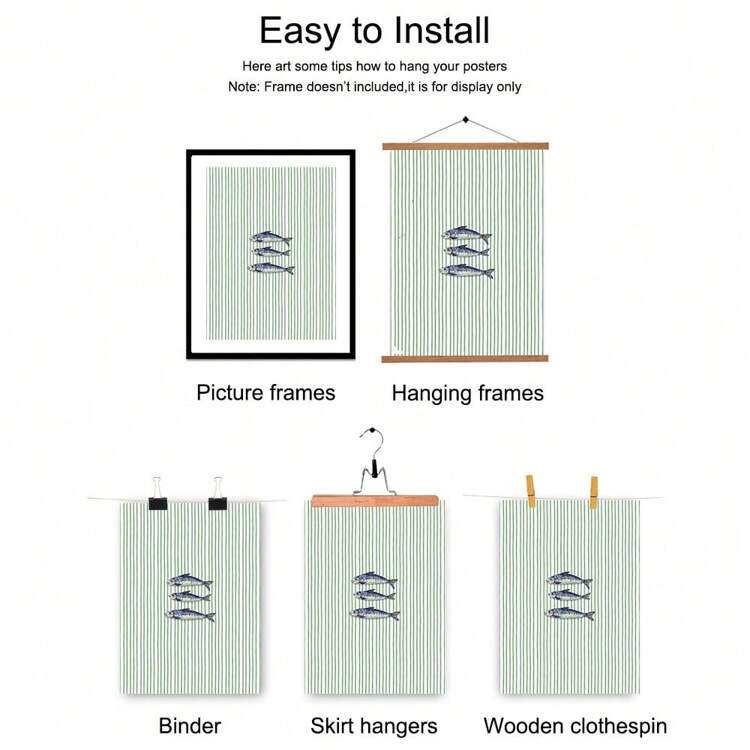 Easy to Install

Here art some tips how to hang your posters
Note: Frame doesn't included,it is for display only

Picture frames

Hanging frames

Binder

Skirt hangers

Wooden clothespin