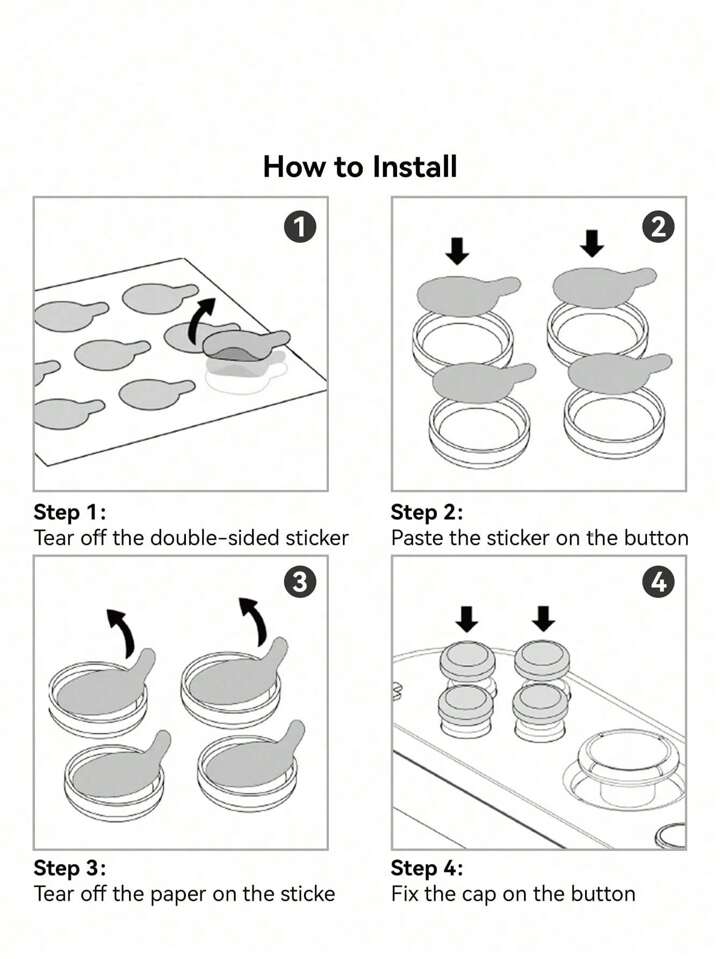 How to Install

1

Step 1:
Tear off the double-sided sticker

2

Step 2:
Paste the sticker on the button

3

Step 3:
Tear off the paper on the sticke

4

Step 4:
Fix the cap on the button