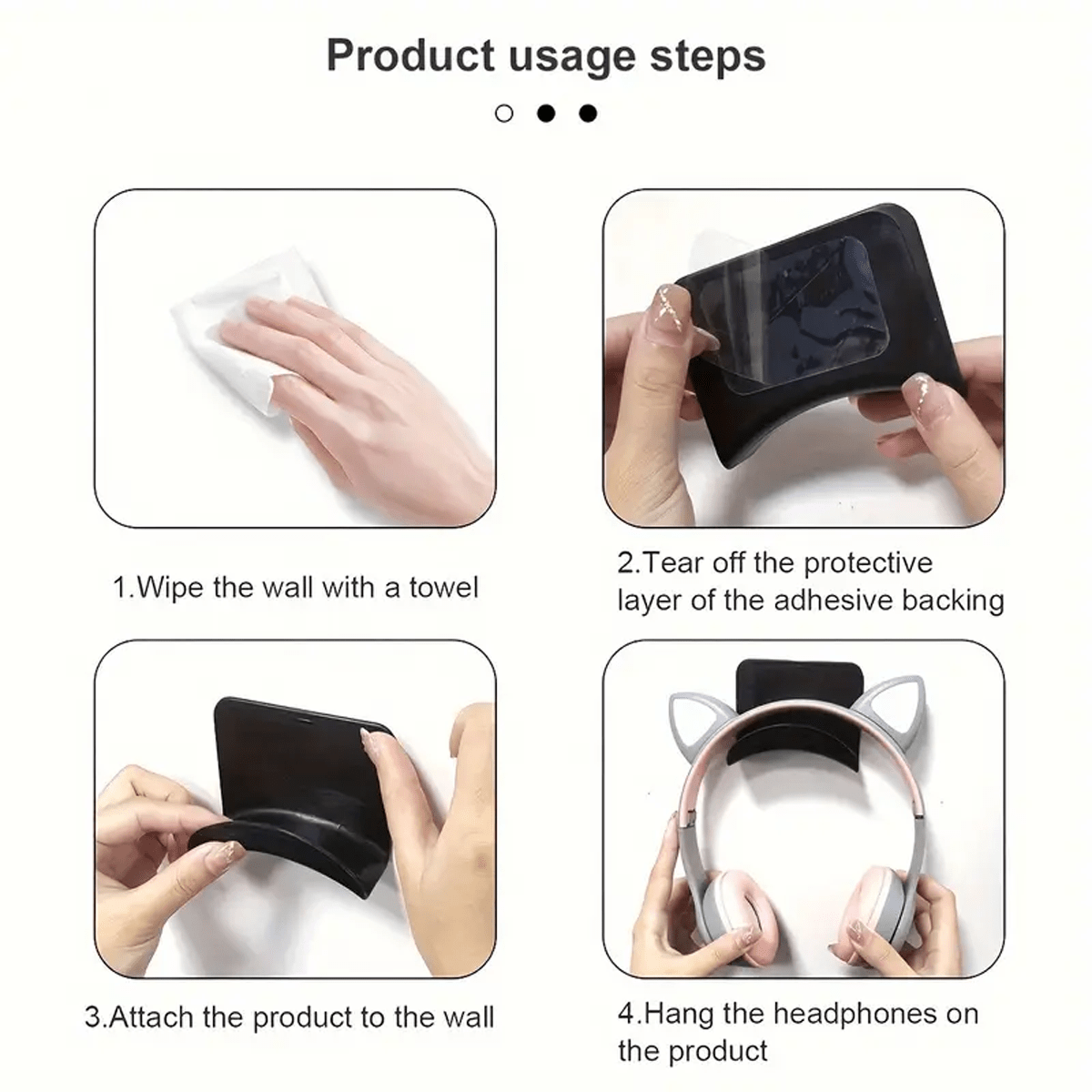 Product usage steps

1.Wipe the wall with a towel

2.Tear off the protective layer of the adhesive backing

3.Attach the product to the wall

4.Hang the headphones on the product