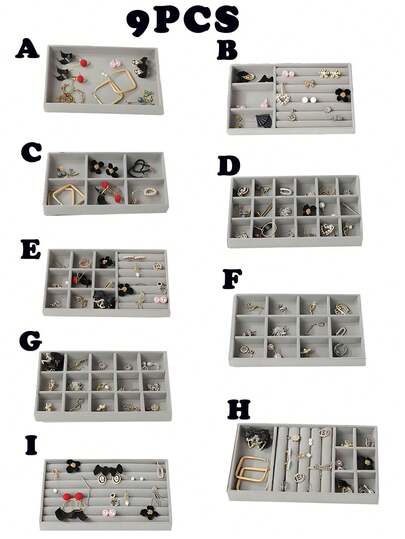 9PCS

A

B

C

D

E

F

G

H

I