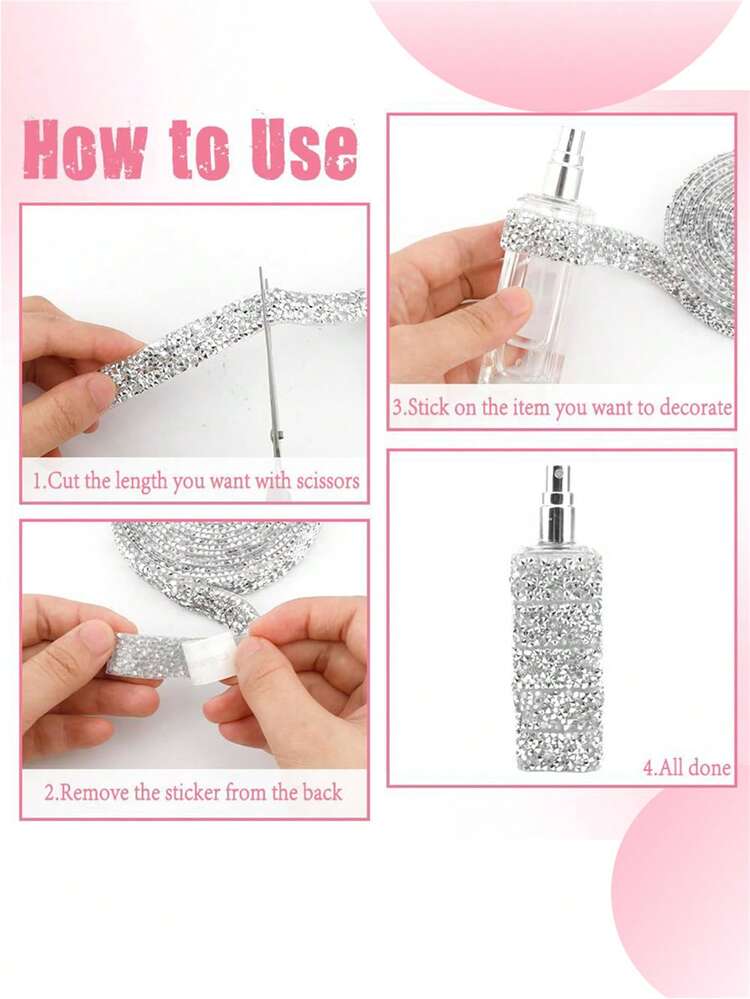 How to Use

1.Cut the length you want with scissors

2.Remove the sticker from the back

3.Stick on the item you want to decorate

4.All done