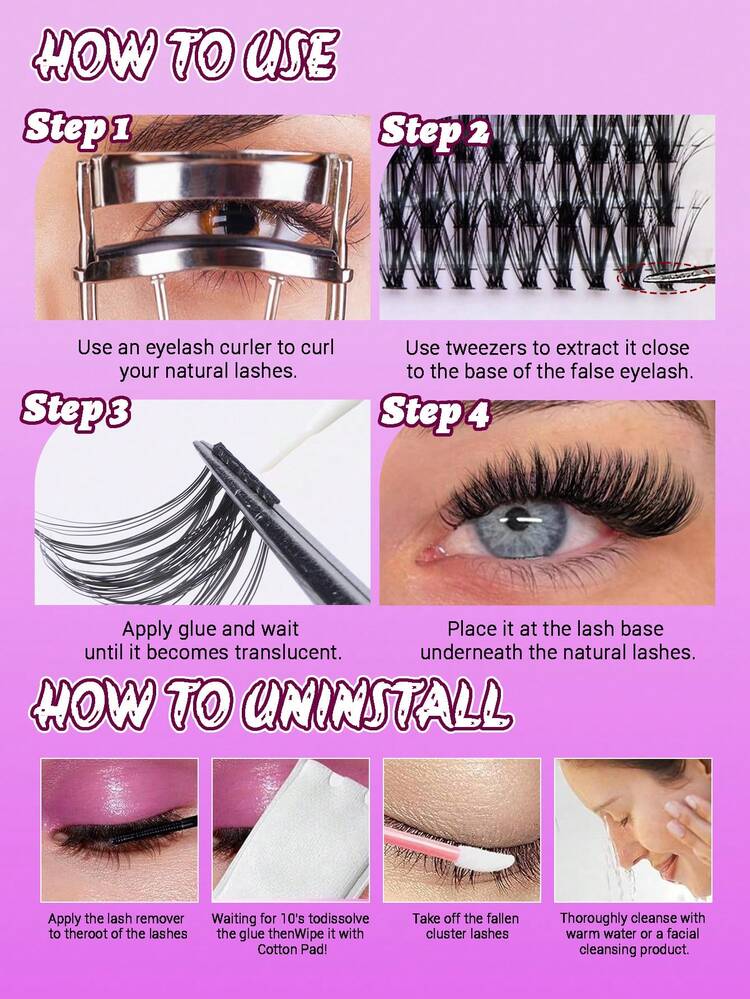 HOW TO USE

Step 1

Use an eyelash curler to curl your natural lashes.

Step 2

Use tweezers to extract it close to the base of the false eyelash.

Step 3

Apply glue and wait until it becomes translucent.

Step 4

Place it at the lash base underneath the natural lashes.

HOW TO UNINSTALL

Apply the lash remover to theroot of the lashes

Waiting for 10's todissolve the glue thenWipe it with Cotton Pad!

Take off the fallen cluster lashes

Thoroughly cleanse with warm water or a facial cleansing product.