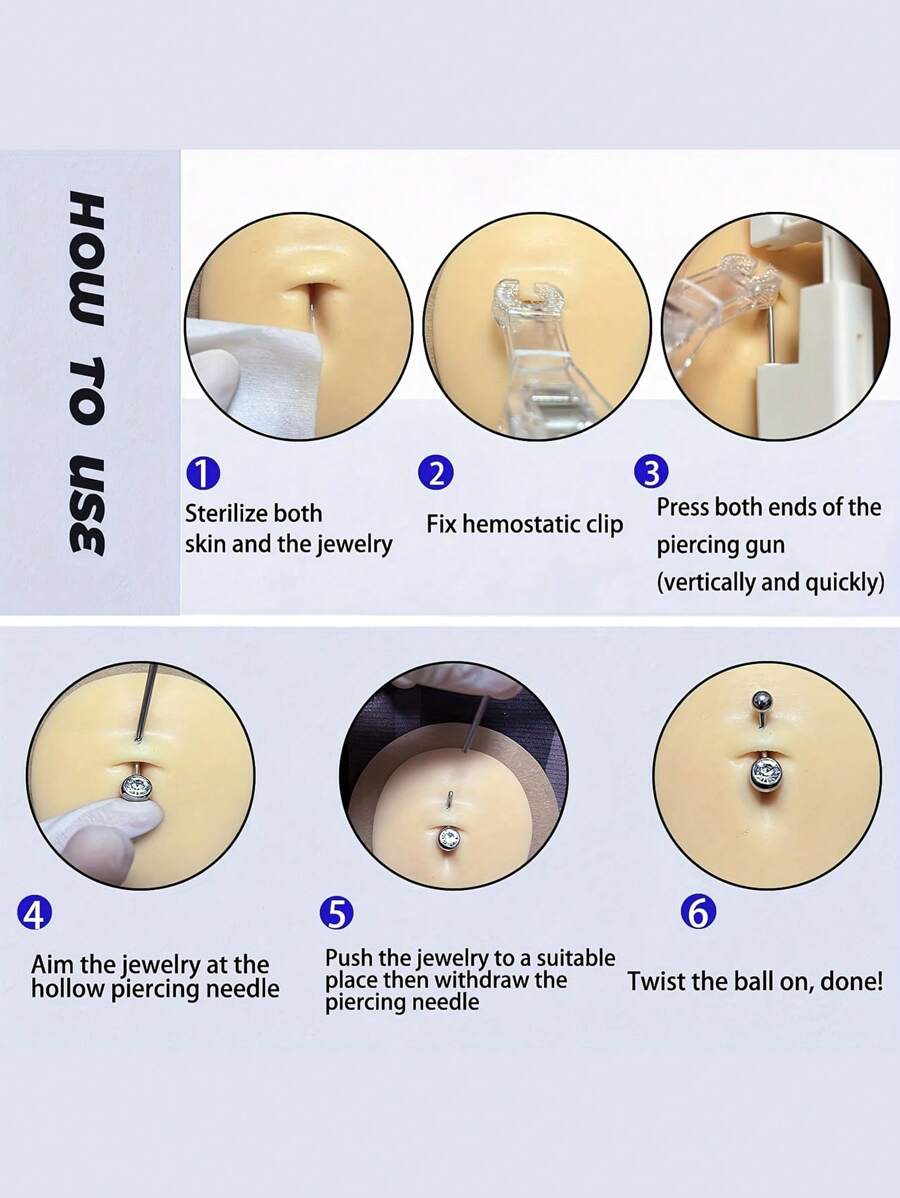 HOW TO USE

1
Sterilize both skin and the jewelry

2
Fix hemostatic clip

3
Press both ends of the piercing gun (vertically and quickly)

4
Aim the jewelry at the hollow piercing needle

5
Push the jewelry to a suitable place then withdraw the piercing needle

6
Twist the ball on, done!