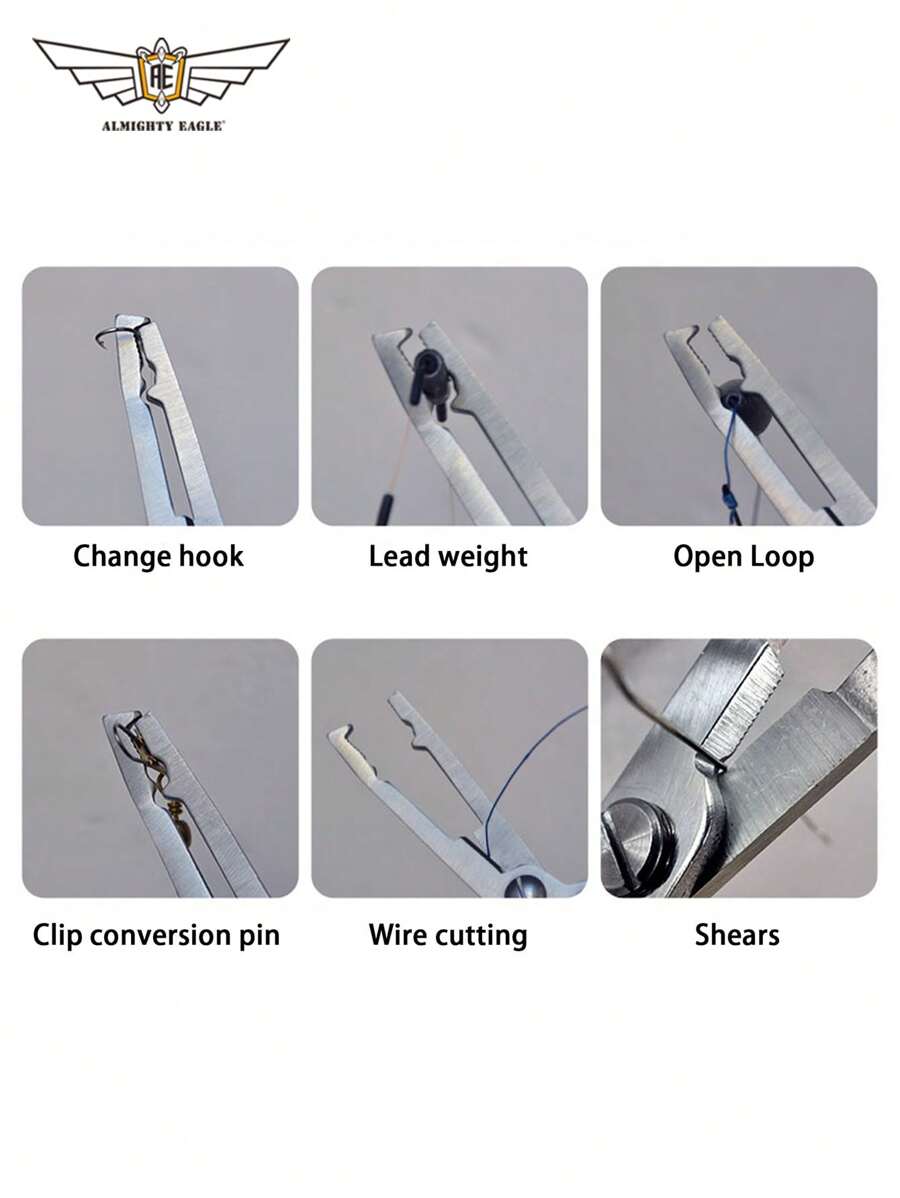 AE
ALMIGHTY EAGLE®

Change hook

Lead weight

Open Loop

Clip conversion pin

Wire cutting

Shears