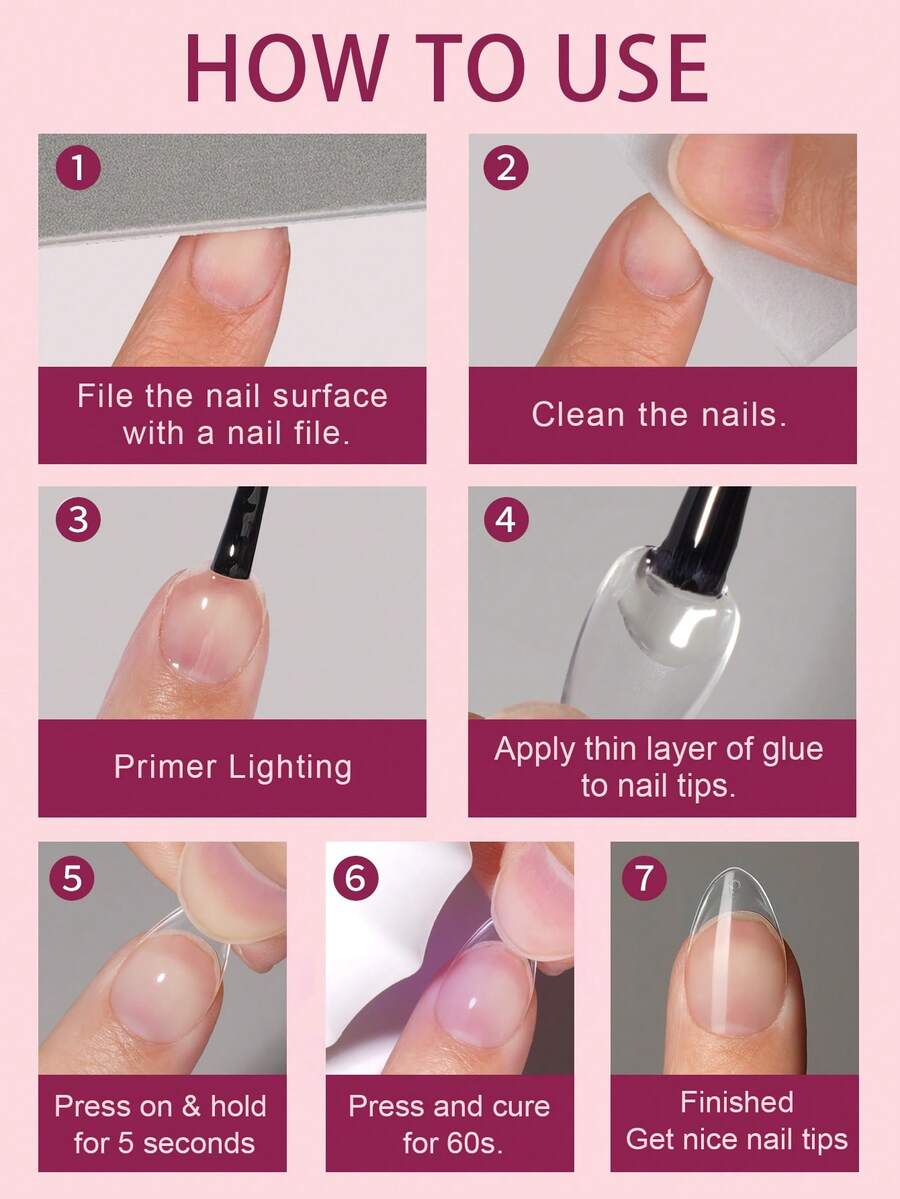 HOW TO USE

1

File the nail surface with a nail file.

2

Clean the nails.

3

Primer Lighting

4

Apply thin layer of glue to nail tips.

5

Press on & hold for 5 seconds

6

Press and cure for 60s.

7

Finished
Get nice nail tips