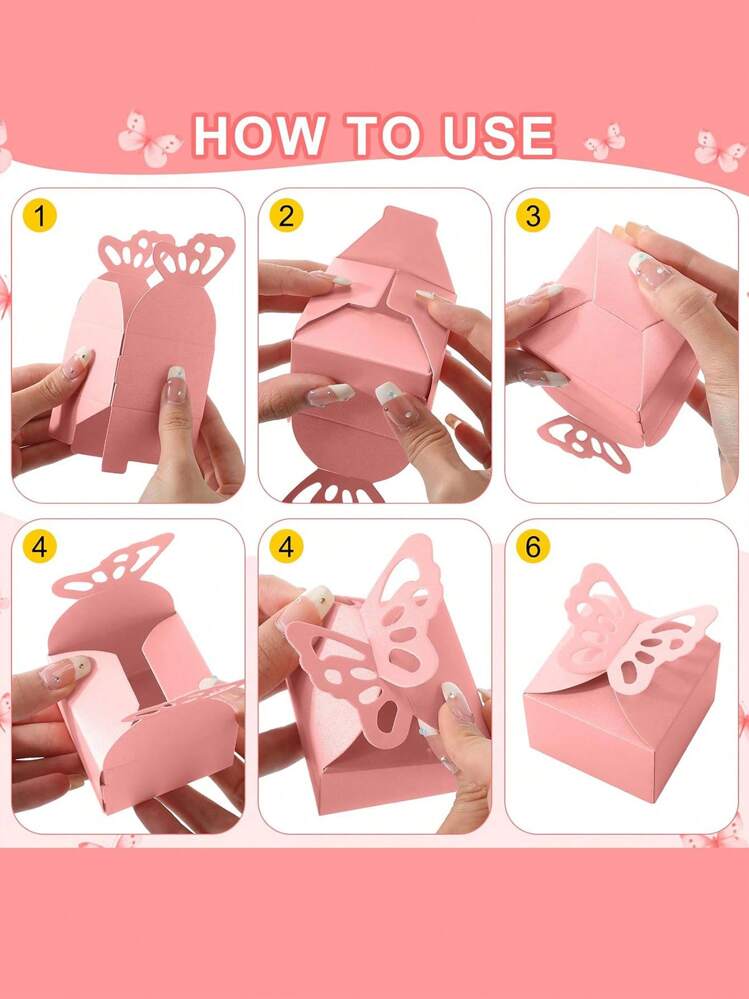 HOW TO USE

1

2

3

4

4

6