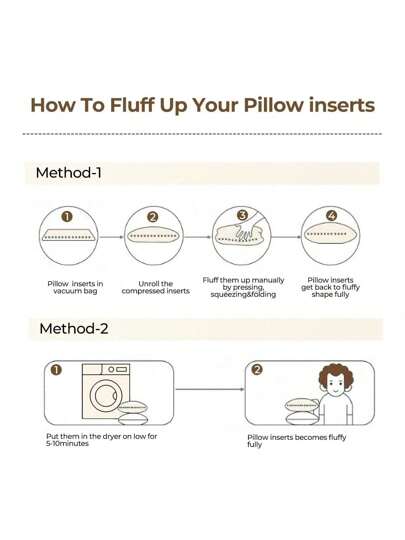 How To Fluff Up Your Pillow inserts

Method-1

1
Pillow inserts in vacuum bag

2
Unroll the compressed inserts

3
Fluff them up manually by pressing, squeezing&folding

4
Pillow inserts get back to fluffy shape fully

Method-2

1
Put them in the dryer on low for 5-10minutes

2
Pillow inserts becomes fluffy fully