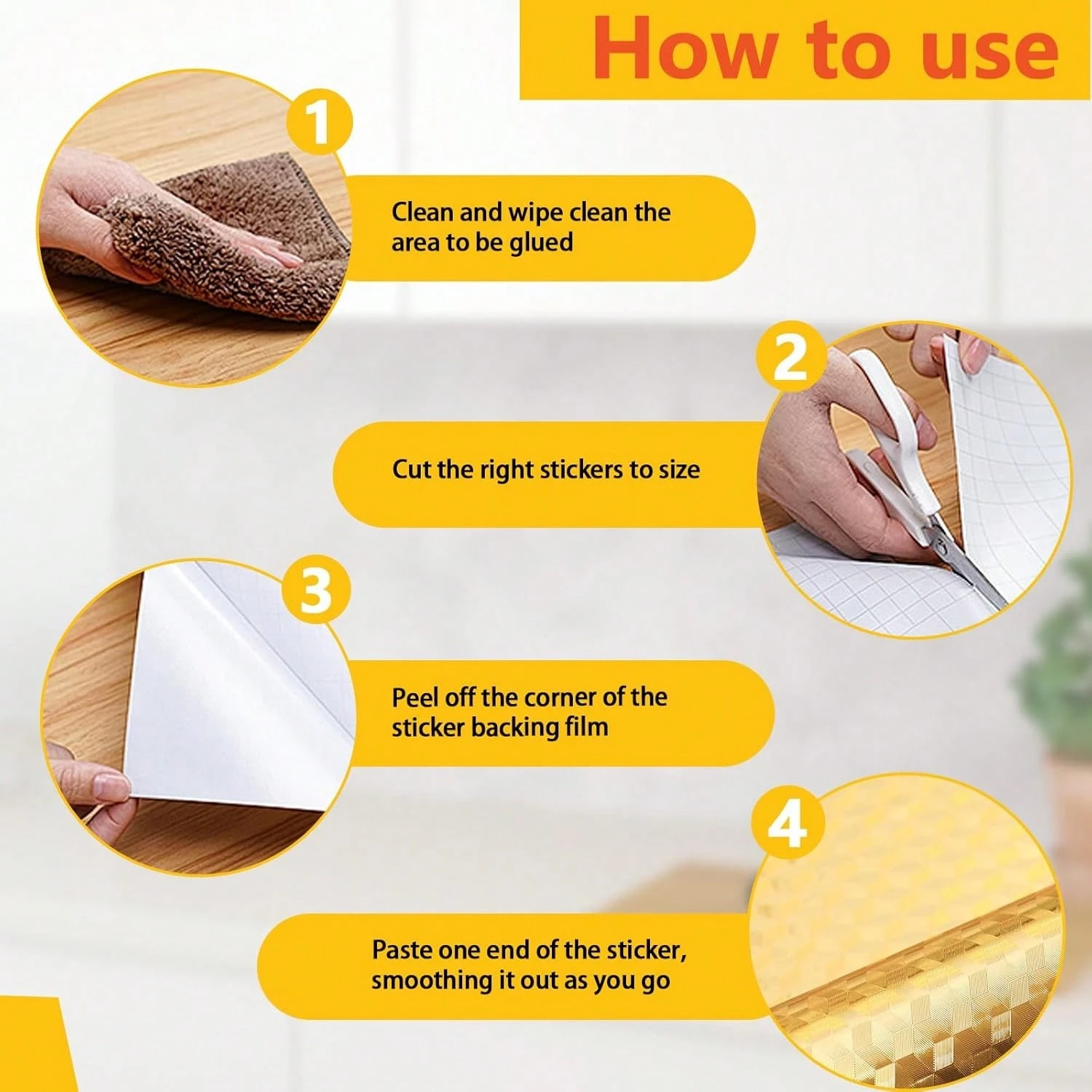 How to use

1

Clean and wipe clean the area to be glued

2

Cut the right stickers to size

3

Peel off the corner of the sticker backing film

4

Paste one end of the sticker, smoothing it out as you go