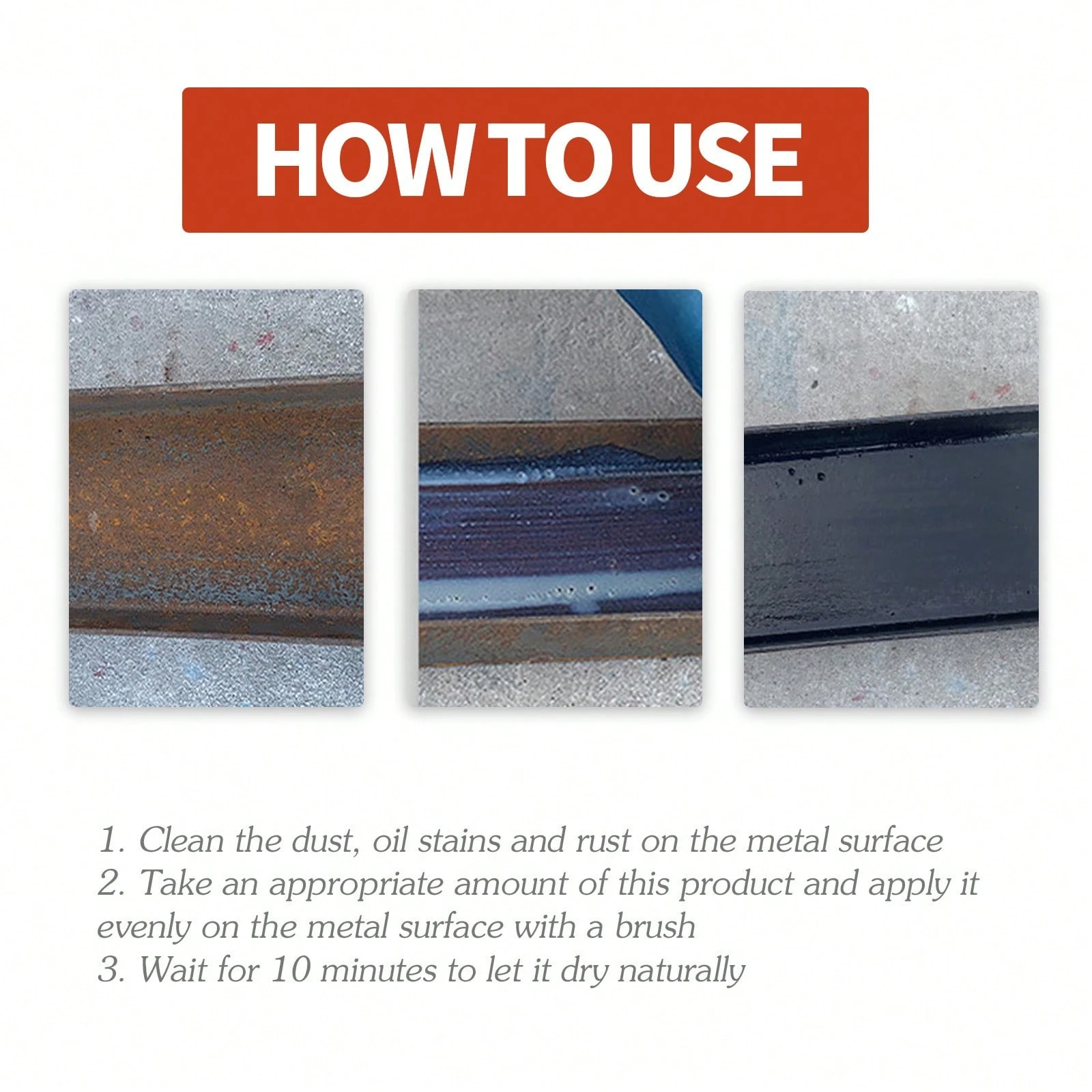 HOW TO USE

1. Clean the dust, oil stains and rust on the metal surface
2. Take an appropriate amount of this product and apply it evenly on the metal surface with a brush
3. Wait for 10 minutes to let it dry naturally