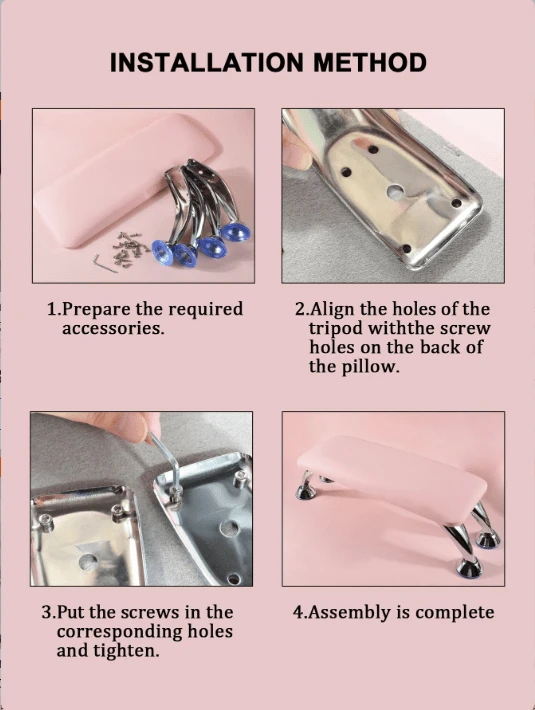 INSTALLATION METHOD

1.Prepare the required accessories.

2.Align the holes of the tripod withthe screw holes on the back of the pillow.

3.Put the screws in the corresponding holes and tighten.

4.Assembly is complete