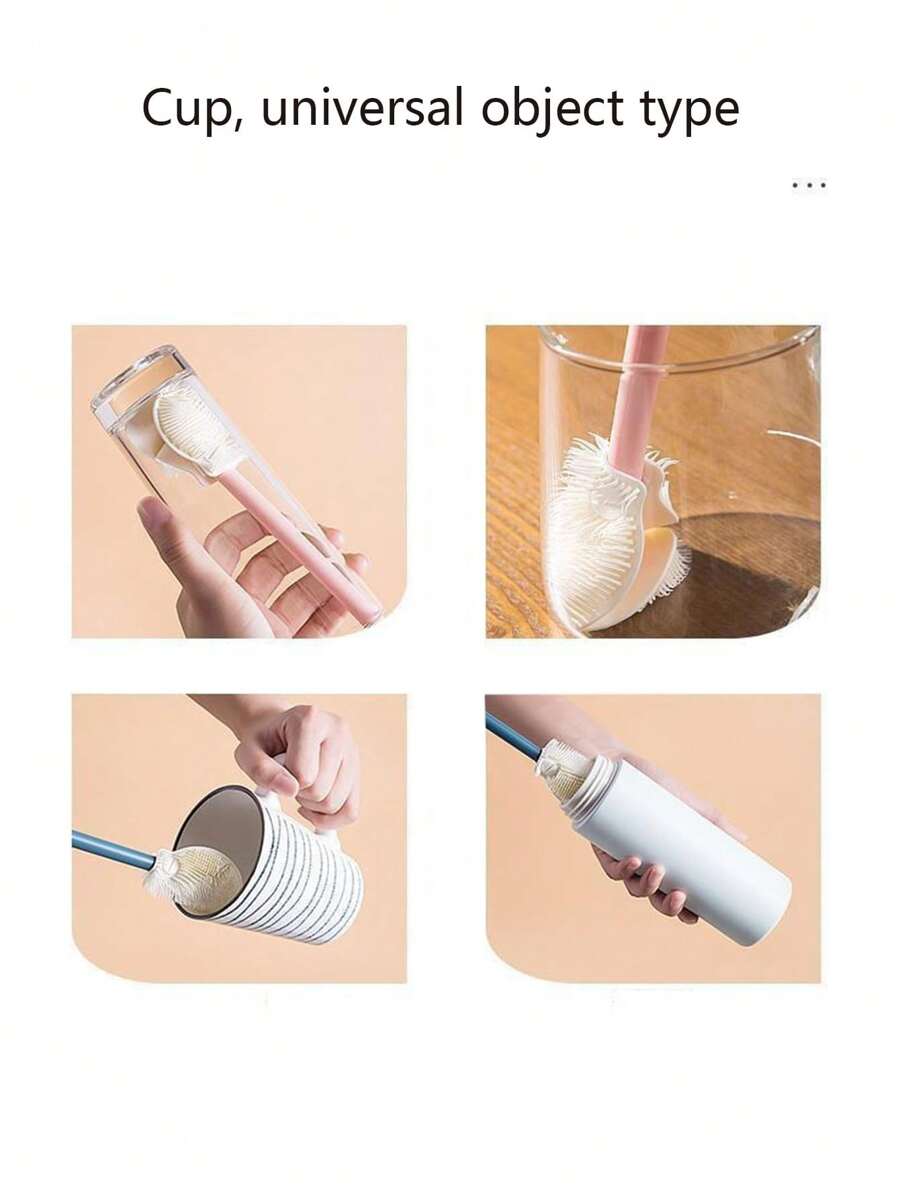 Cup, universal object type

...