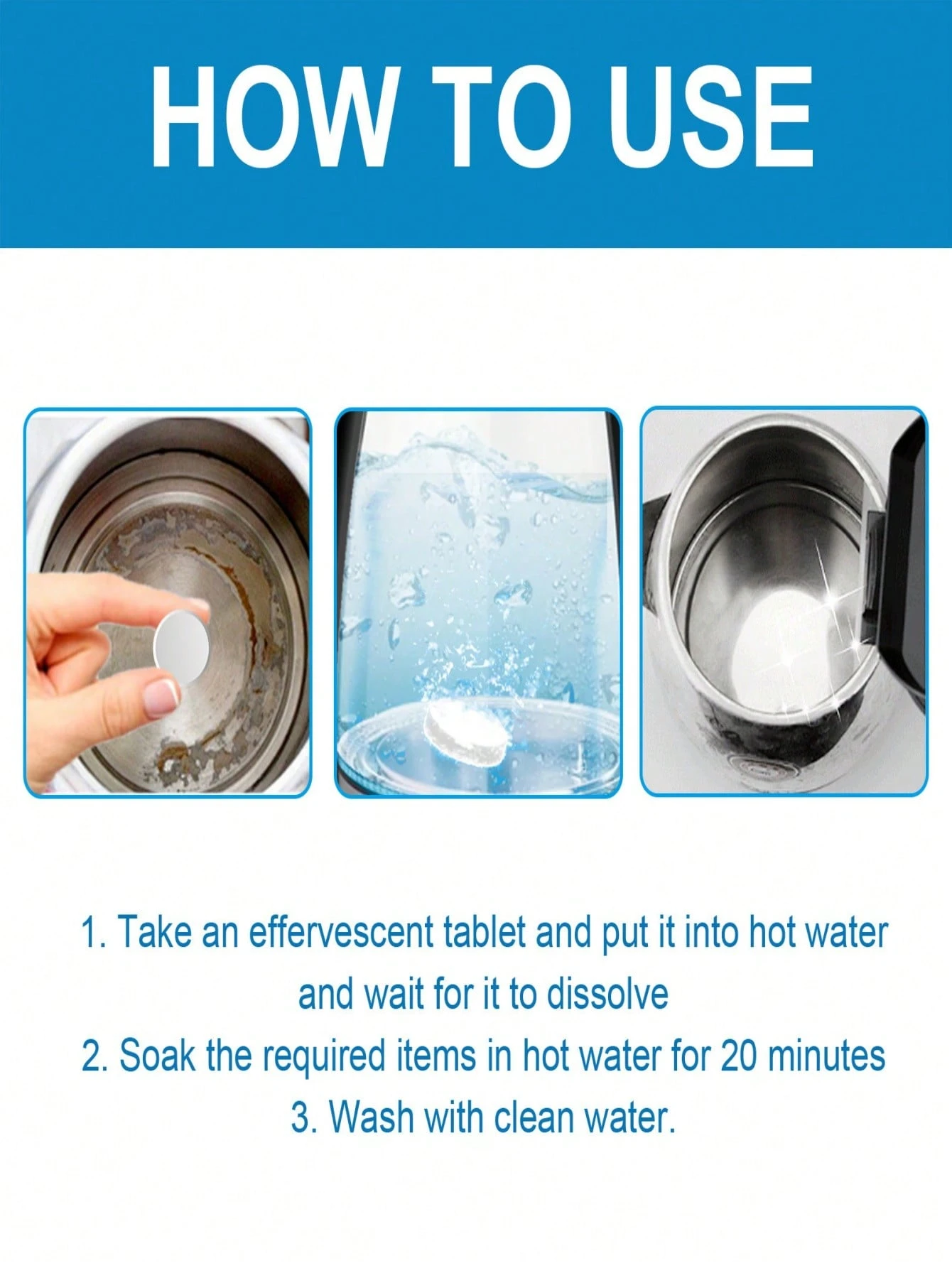 HOW TO USE

1. Take an effervescent tablet and put it into hot water and wait for it to dissolve
2. Soak the required items in hot water for 20 minutes
3. Wash with clean water.